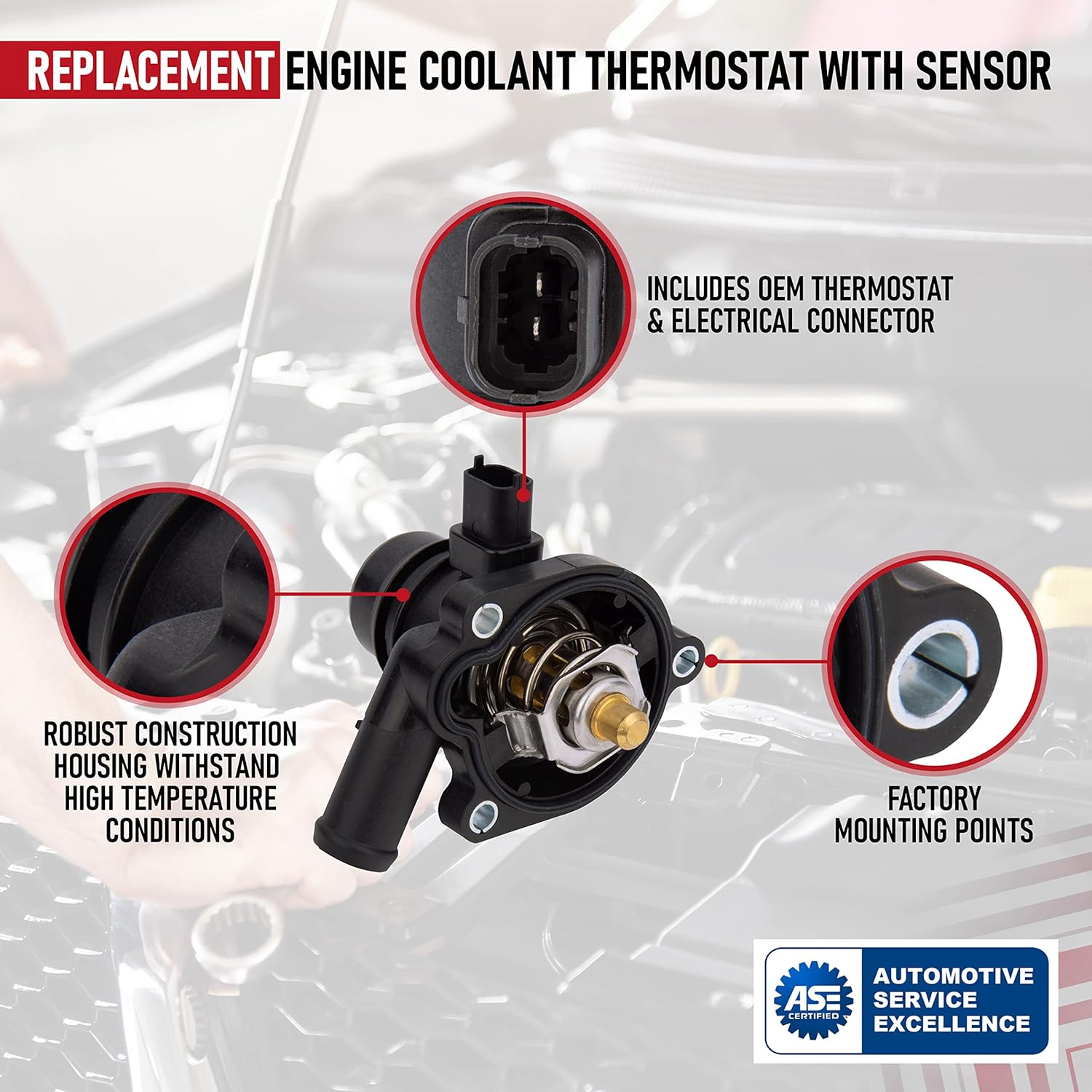 REPLACEMENT ENGINE COOLANT THERMOSTAT WITH SENSOR

INCLUDES OEM THERMOSTAT & ELECTRICAL CONNECTOR

ROBUST CONSTRUCTION HOUSING WITHSTAND HIGH TEMPERATURE CONDITIONS

FACTORY MOUNTING POINTS

ASE CERTIFIED

AUTOMOTIVE SERVICE EXCELLENCE