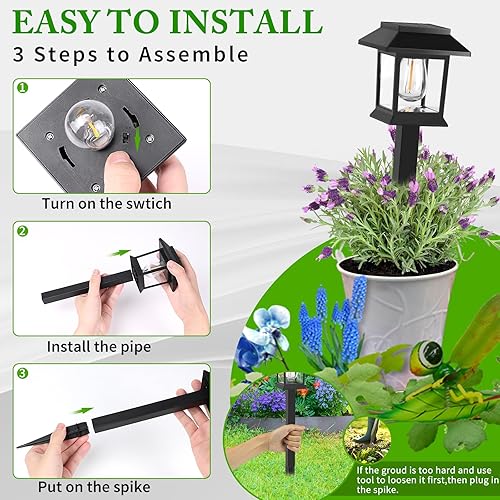 EASY TO INSTALL
3 Steps to Assemble

1
Turn on the swtich

2
Install the pipe

3
Put on the spike

If the groud is too hard and use tool to loosen it first,then plug in the spike.