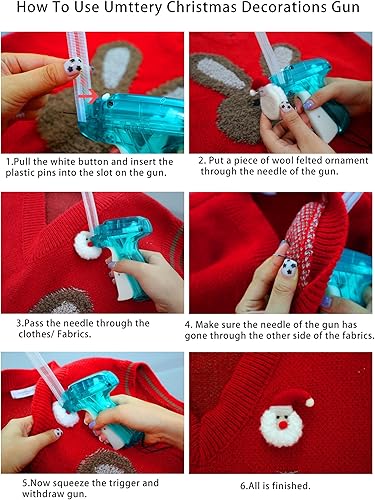 How To Use Umttery Christmas Decorations Gun

1.Pull the white button and insert the plastic pins into the slot on the gun.

2. Put a piece of wool felted ornament through the needle of the gun.

3.Pass the needle through the clothes/ Fabrics.

4. Make sure the needle of the gun has gone through the other side of the fabrics.

5.Now squeeze the trigger and withdraw gun.

6.All is finished.