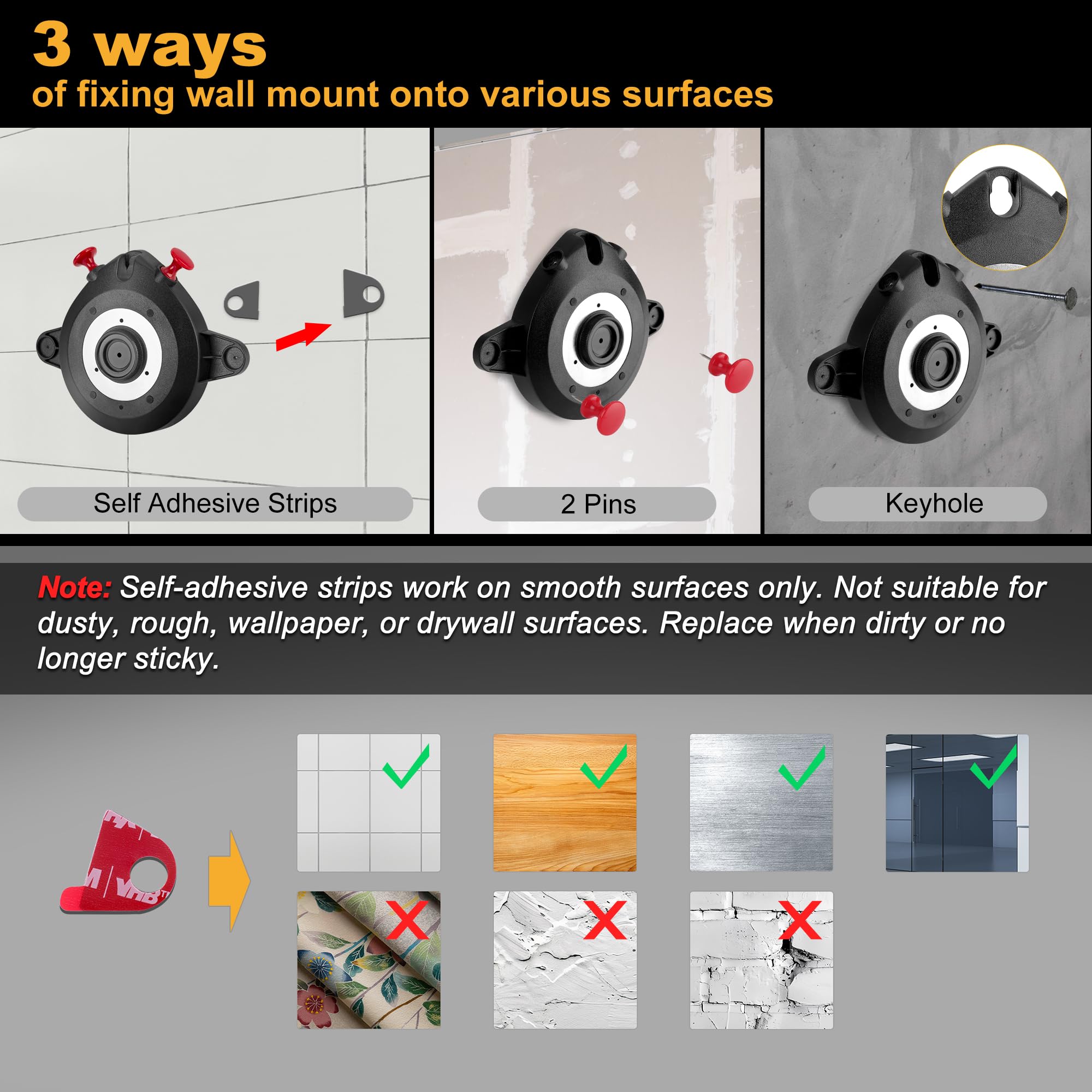 3 ways
of fixing wall mount onto various surfaces

Self Adhesive Strips

2 Pins

Keyhole

Note: Self-adhesive strips work on smooth surfaces only. Not suitable for dusty, rough, wallpaper, or drywall surfaces. Replace when dirty or no longer sticky.

M VHB