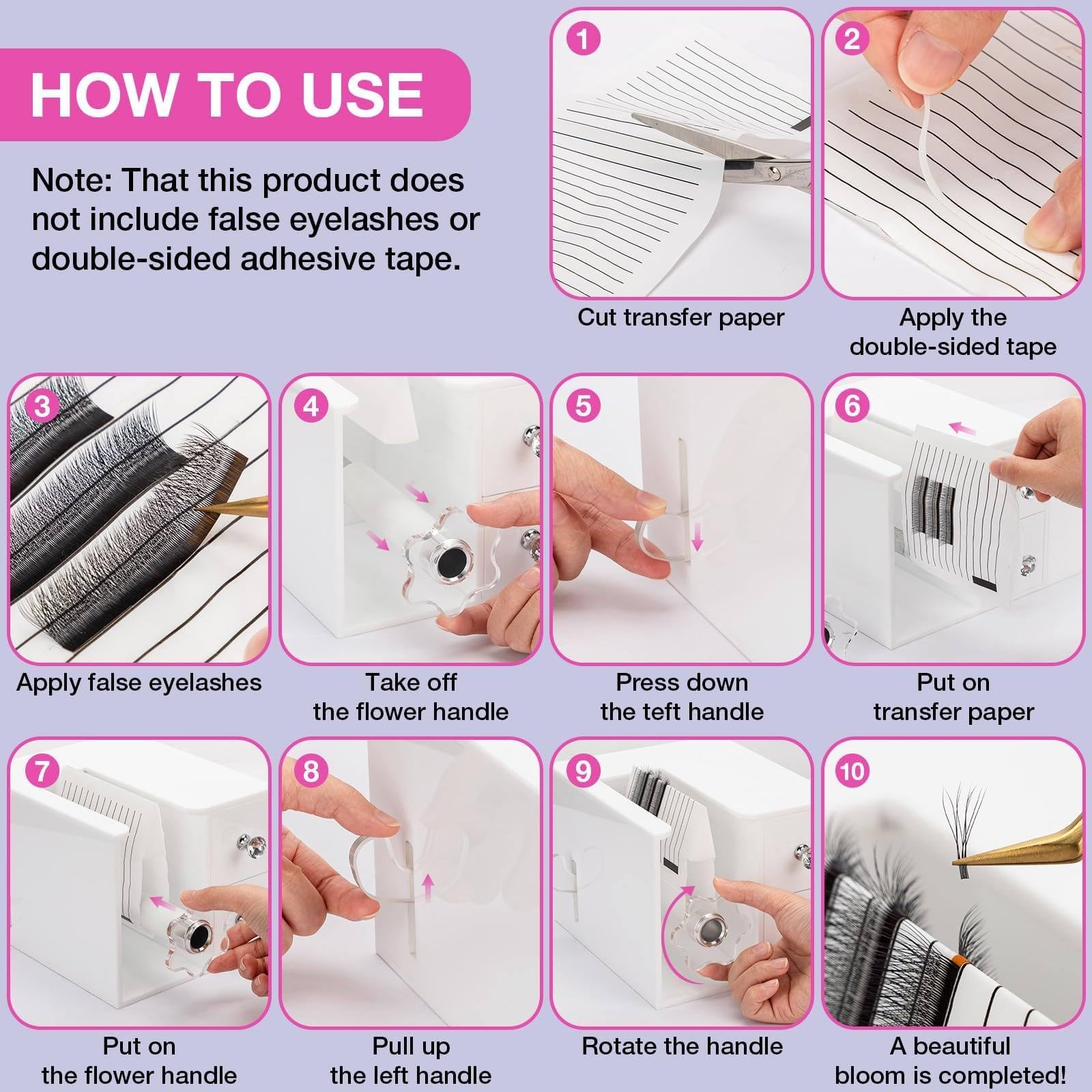 HOW TO USE

Note: That this product does not include false eyelashes or double-sided adhesive tape.

1
Cut transfer paper

2
Apply the double-sided tape

3
Apply false eyelashes

4
Take off the flower handle

5
Press down the teft handle

6
Put on transfer paper

7
Put on the flower handle

8
Pull up the left handle

9
Rotate the handle

10
A beautiful bloom is completed!