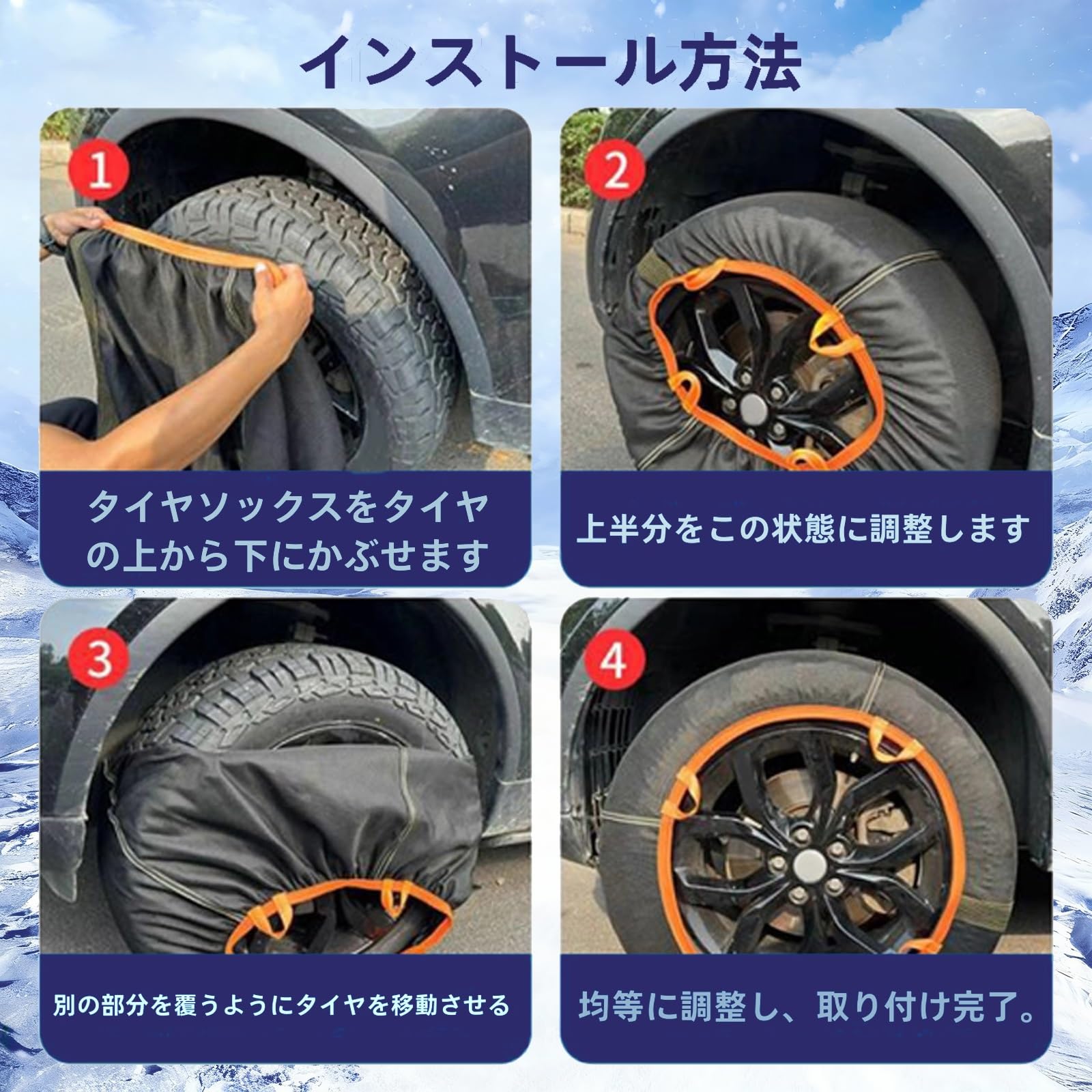 インストール方法

1

タイヤソックスをタイヤの上から下にかぶせます

2

上半分をこの状態に調整します

3

別の部分を覆うようにタイヤを移動させる

4

均等に調整し、取り付け完了。