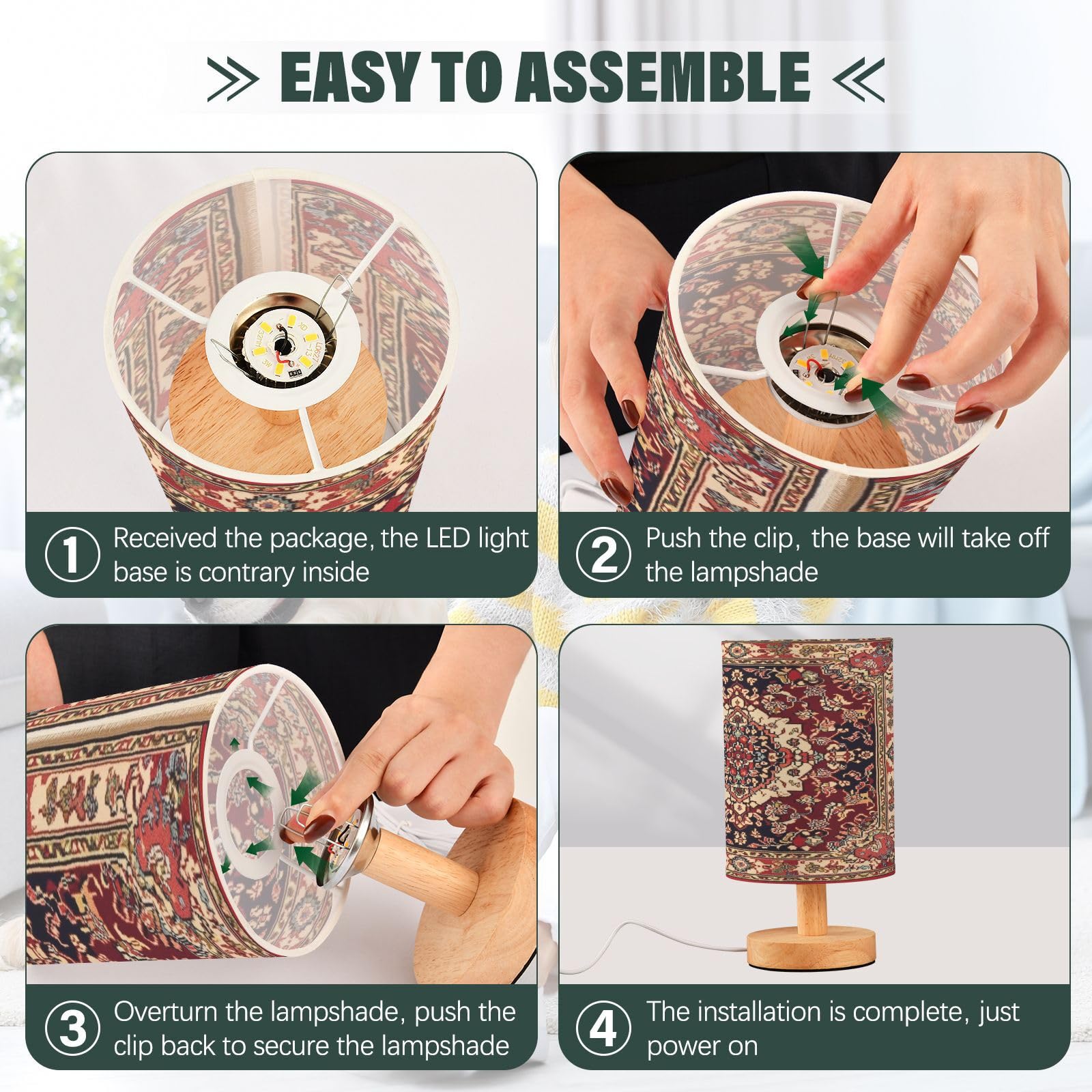 EASY TO ASSEMBLE

1 Received the package, the LED light base is contrary inside

2 Push the clip, the base will take off the lampshade

3 Overturn the lampshade, push the clip back to secure the lampshade

4 The installation is complete, just power on