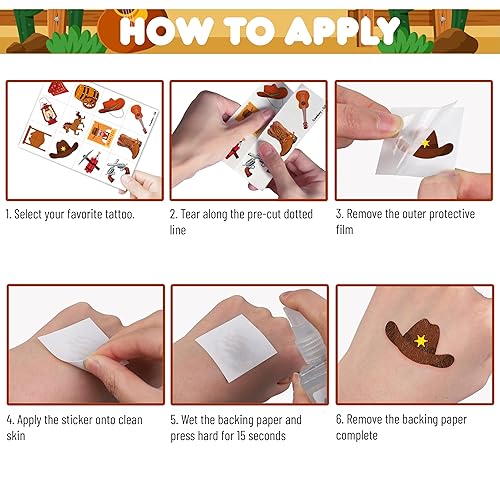 HOW TO APPLY

1. Select your favorite tattoo.

2. Tear along the pre-cut dotted line

3. Remove the outer protective film

4. Apply the sticker onto clean skin

5. Wet the backing paper and press hard for 15 seconds

6. Remove the backing paper complete