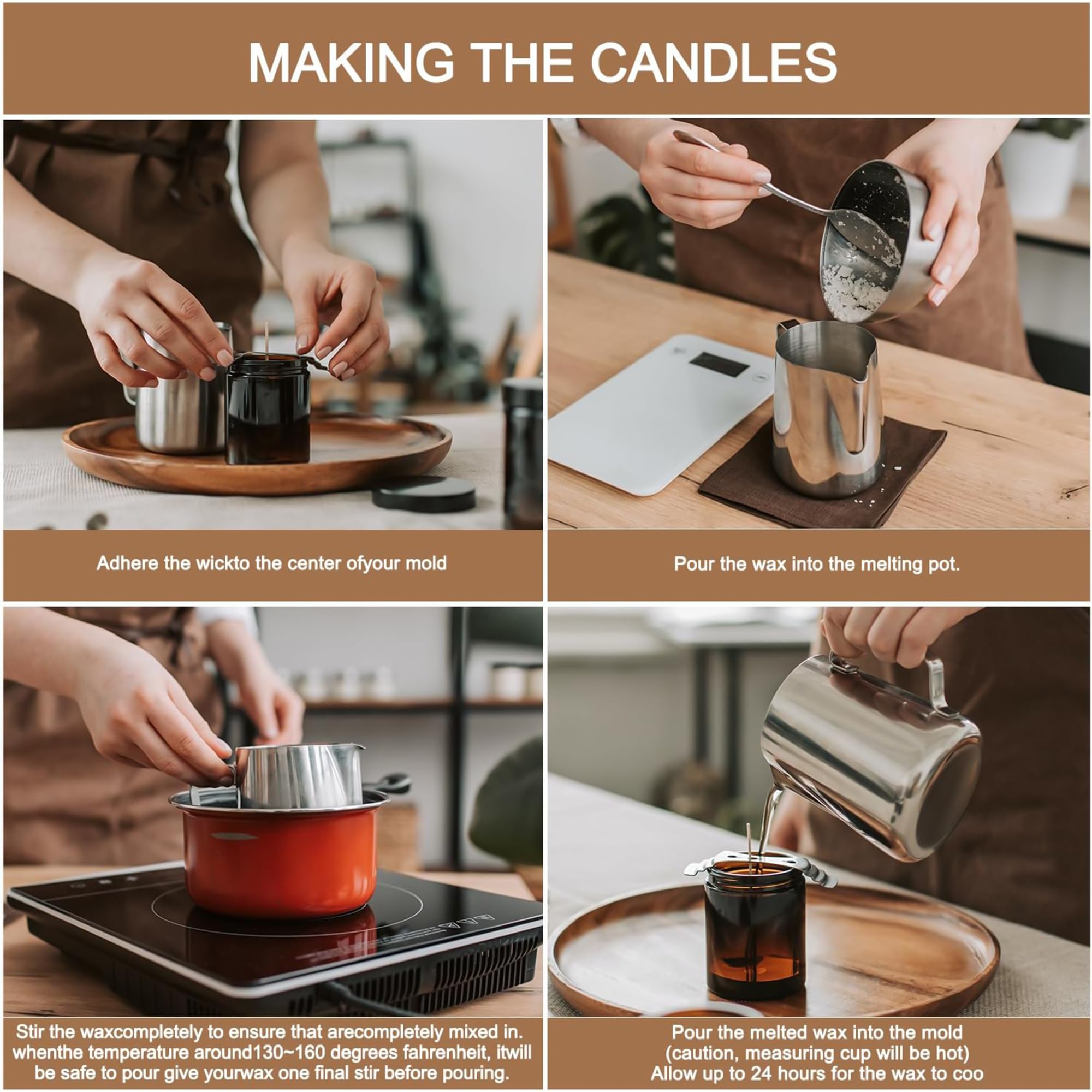 MAKING THE CANDLES

Adhere the wickto the center ofyour mold

Pour the wax into the melting pot.

Stir the waxcompletely to ensure that arecompletely mixed in. whenthe temperature around130~160 degrees fahrenheit, itwill be safe to pour give yourwax one final stir before pouring.

Pour the melted wax into the mold (caution, measuring cup will be hot) Allow up to 24 hours for the wax to coo