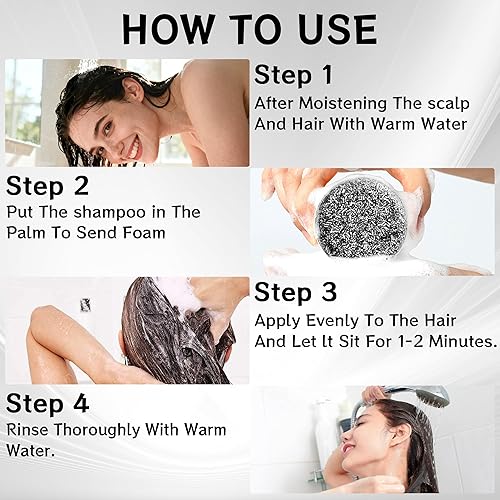 HOW TO USE

Step 1
After Moistening The scalp And Hair With Warm Water

Step 2
Put The shampoo in The Palm To Send Foam

Step 3
Apply Evenly To The Hair And Let It Sit For 1-2 Minutes.

Step 4
Rinse Thoroughly With Warm Water.