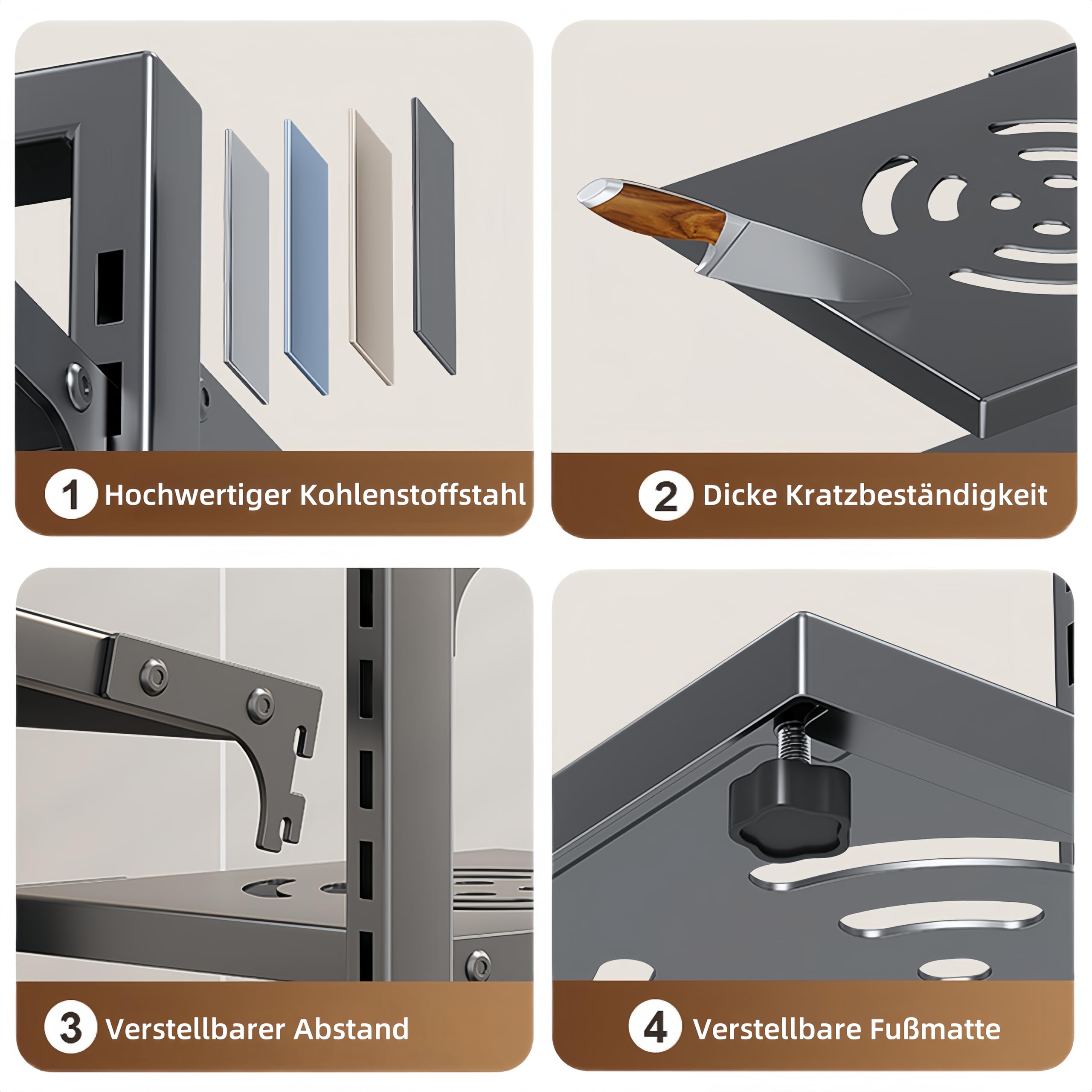 1 Hochwertiger Kohlenstoffstahl

2 Dicke Kratzbeständigkeit

3 Verstellbarer Abstand

4 Verstellbare Fußmatte