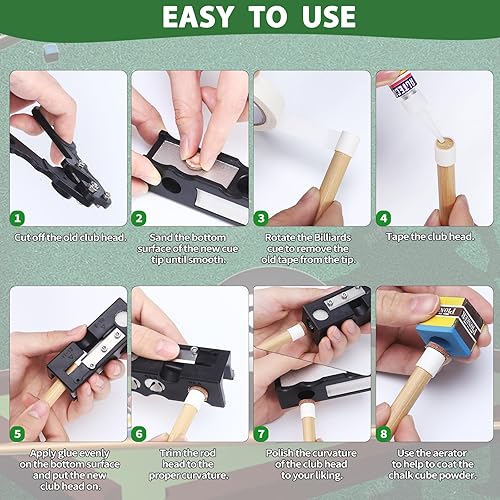 EASY TO USE

1
Cut off the old club head.

2
Sand the bottom surface of the new cue tip until smooth.

3
Rotate the Billiards cue to remove the old tape from the tip.

4
Tape the club head.

5
Apply glue evenly on the bottom surface and put the new club head on.

6
Trim the rod head to the proper curvature.

7
Polish the curvature of the club head to your liking.

8
Use the aerator to help to coat the chalk cube powder.