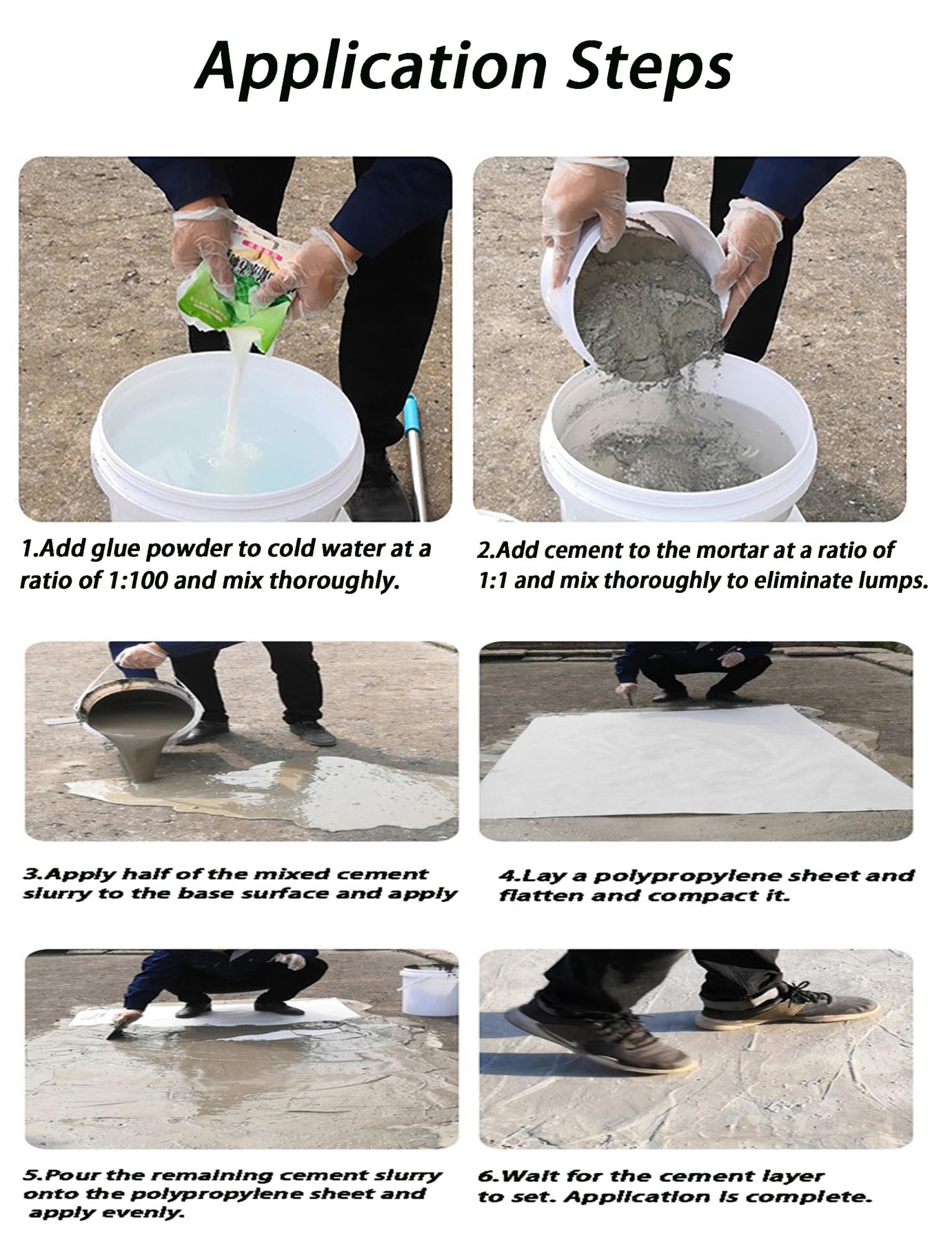 Application Steps

1.Add glue powder to cold water at a ratio of 1:100 and mix thoroughly.

2.Add cement to the mortar at a ratio of 1:1 and mix thoroughly to eliminate lumps.

3.Apply half of the mixed cement slurry to the base surface and apply

4.Lay a polypropylene sheet and flatten and compact it.

5.Pour the remaining cement slurry onto the polypropylene sheet and apply evenly.

6.Wait for the cement layer to set. Application is complete.