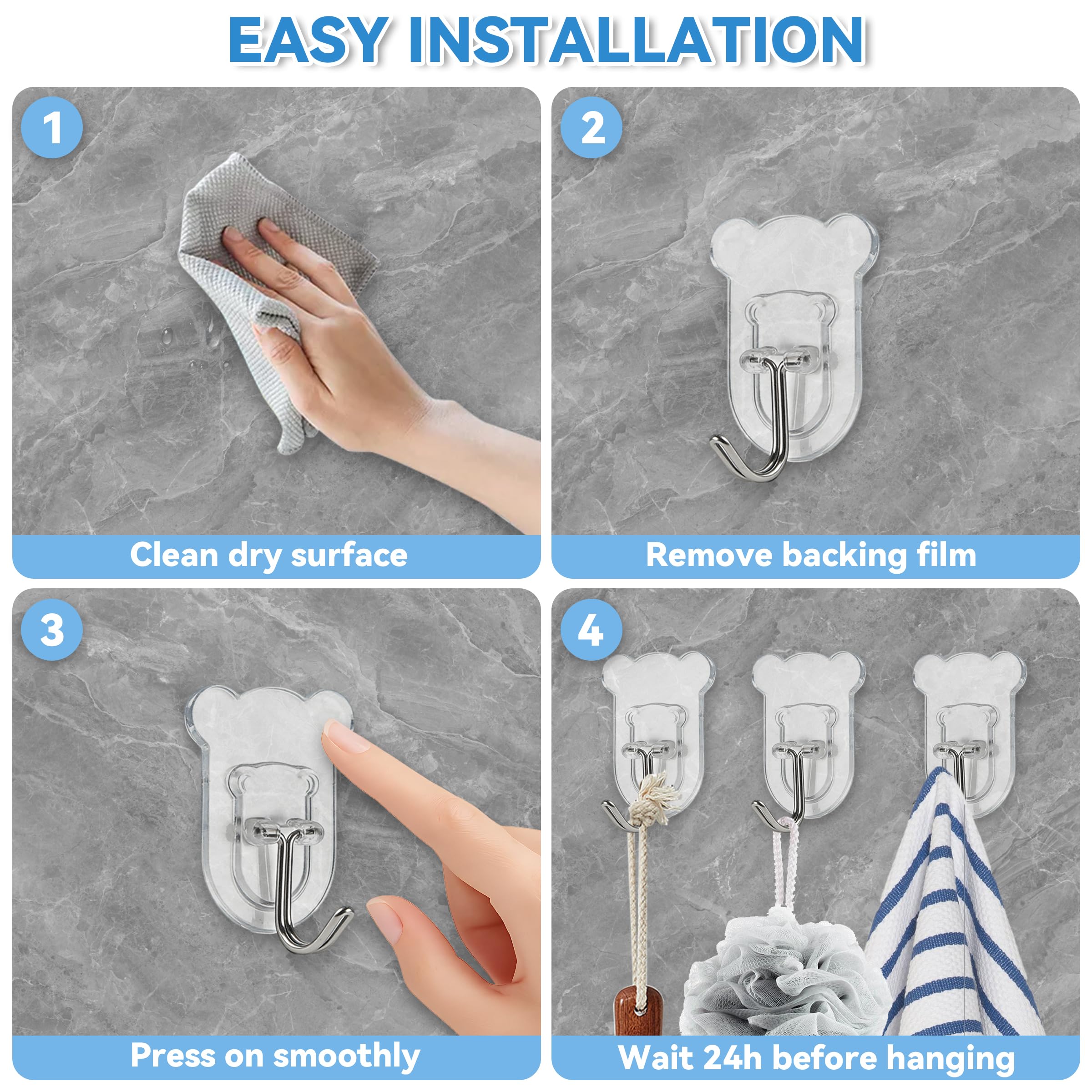 EASY INSTALLATION

1

Clean dry surface

2

Remove backing film

3

Press on smoothly

4

Wait 24h before hanging