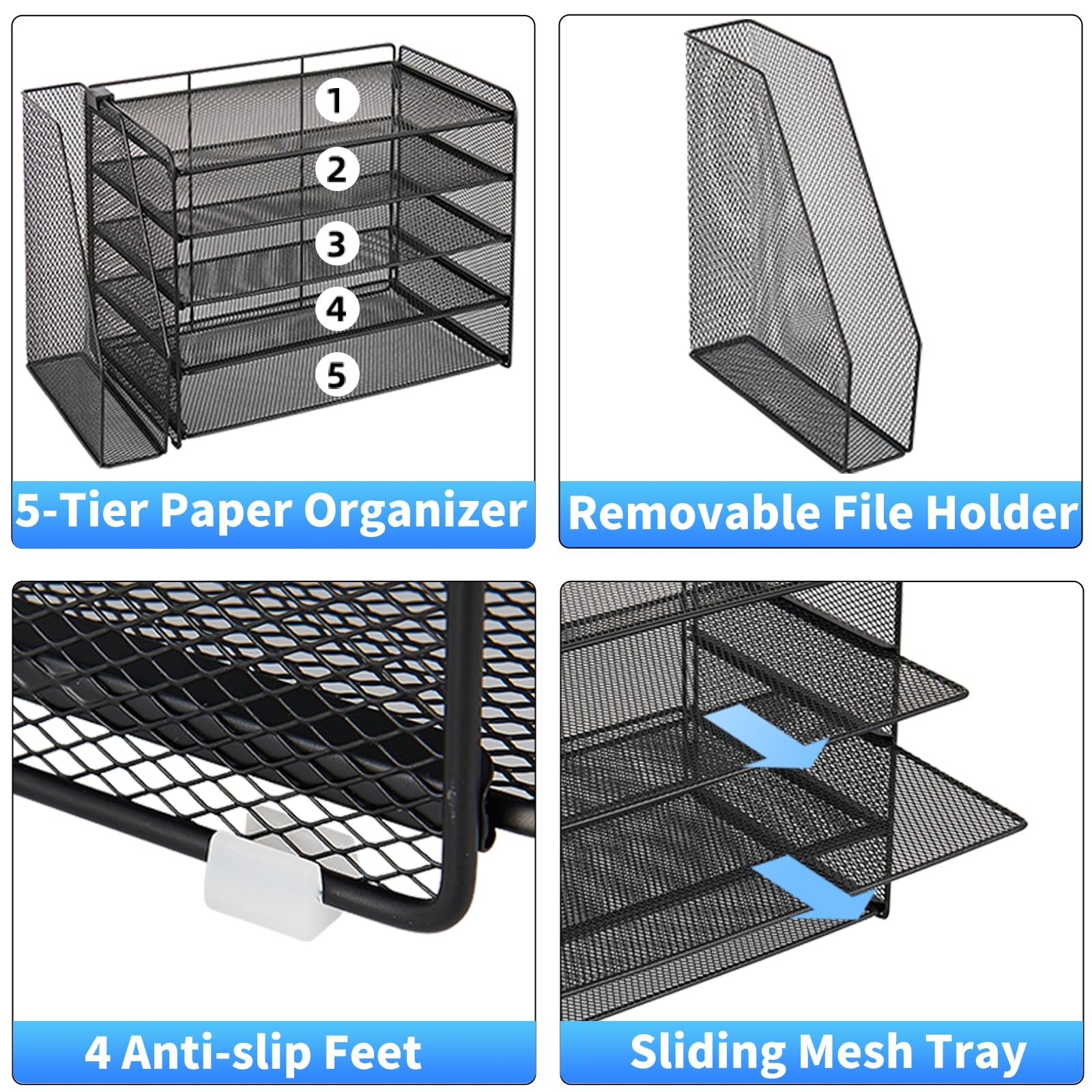 1
2
3
4
5

5-Tier Paper Organizer

Removable File Holder

4 Anti-slip Feet

Sliding Mesh Tray