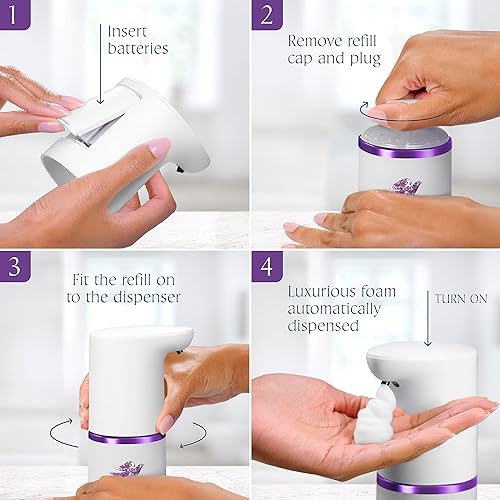 1

Insert batteries

2

Remove refill cap and plug

3

Fit the refill on to the dispenser

4

Luxurious foam automatically dispensed

TURN ON