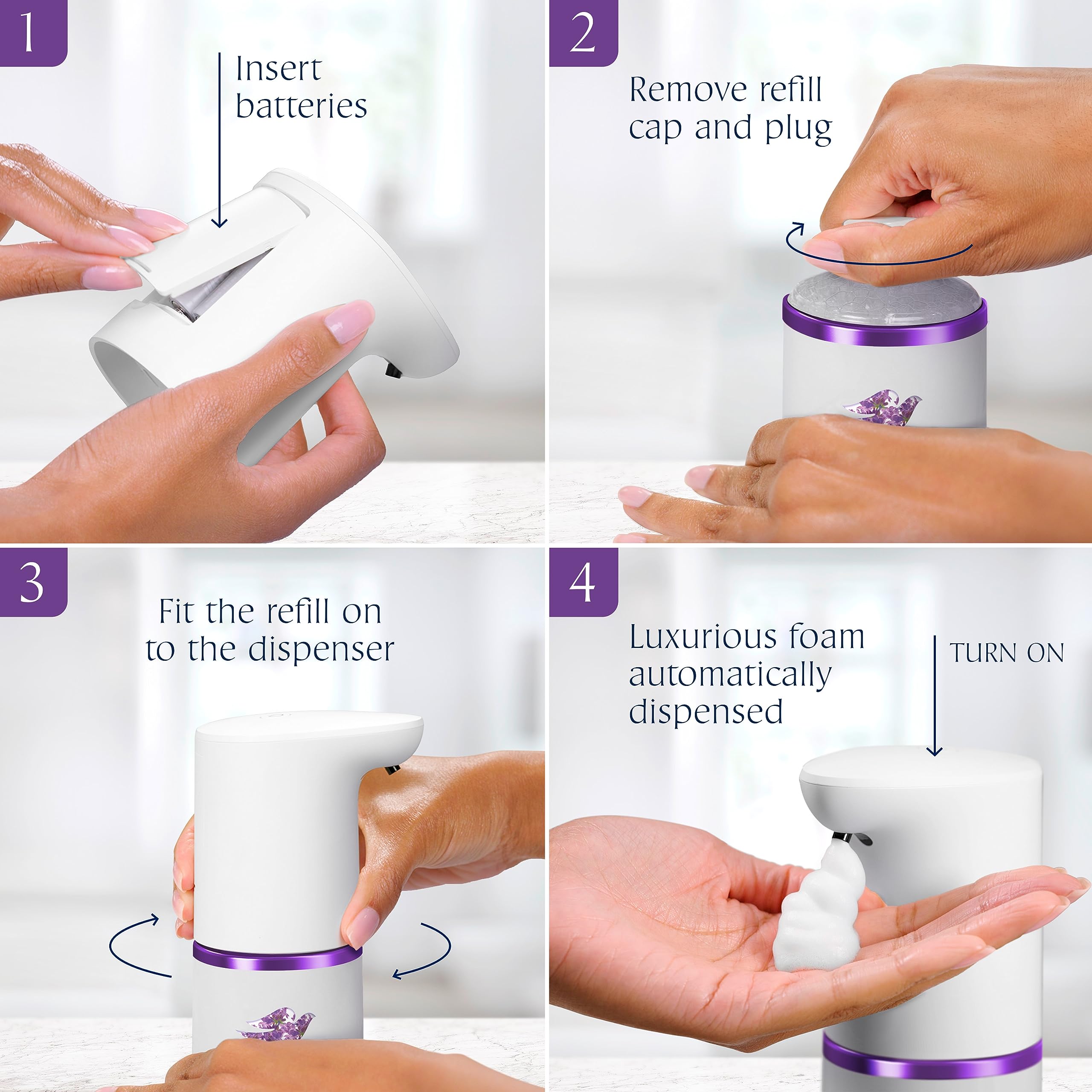 1

Insert batteries

2

Remove refill cap and plug

3

Fit the refill on to the dispenser

4

Luxurious foam automatically dispensed

TURN ON