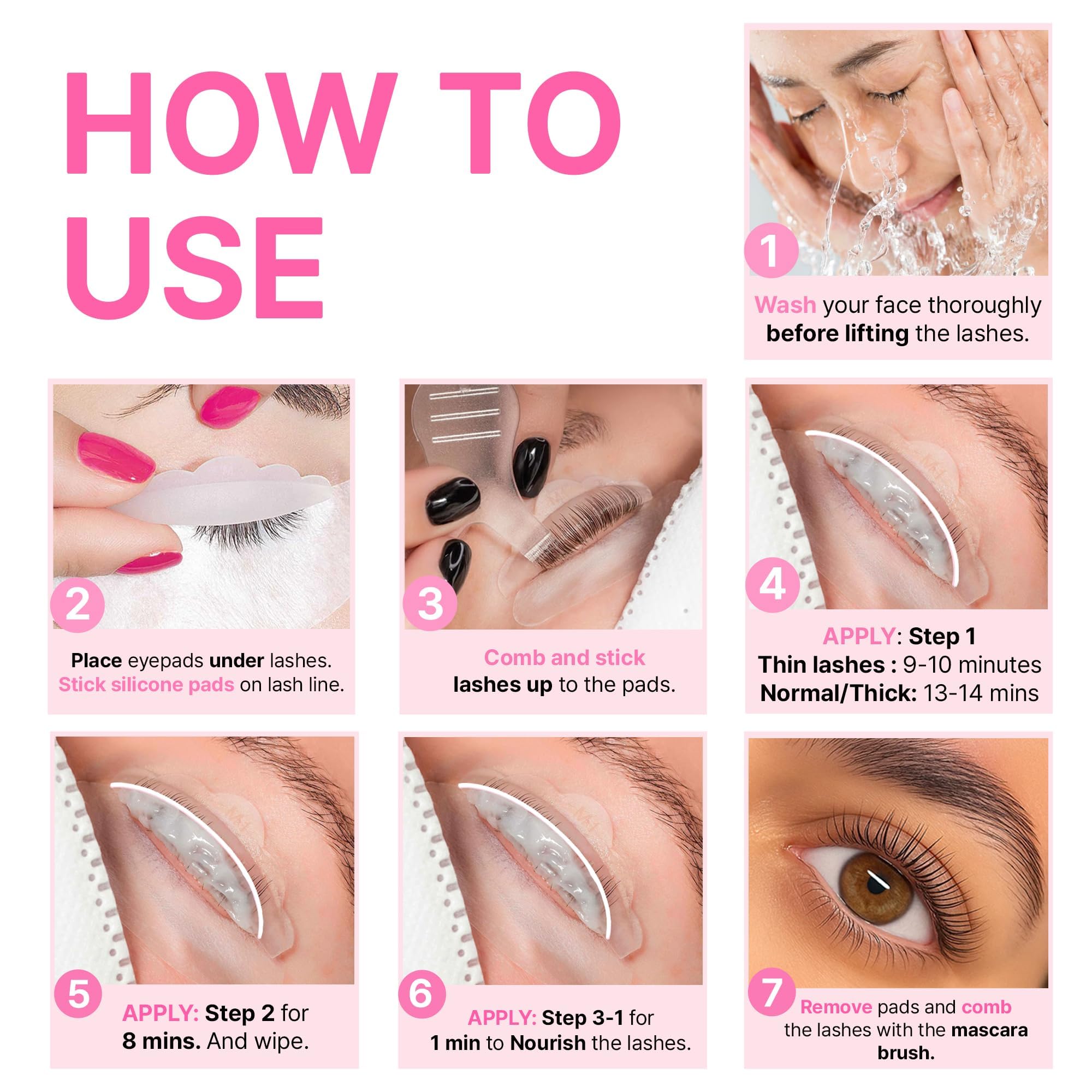 HOW TO USE

1

Wash your face thoroughly before lifting the lashes.

2

Place eyepads under lashes. Stick silicone pads on lash line.

3

Comb and stick lashes up to the pads.

4

APPLY: Step 1
Thin lashes : 9-10 minutes
Normal/Thick: 13-14 mins

5

APPLY: Step 2 for 8 mins. And wipe.

6

APPLY: Step 3-1 for 1 min to Nourish the lashes.

7

Remove pads and comb the lashes with the mascara brush.