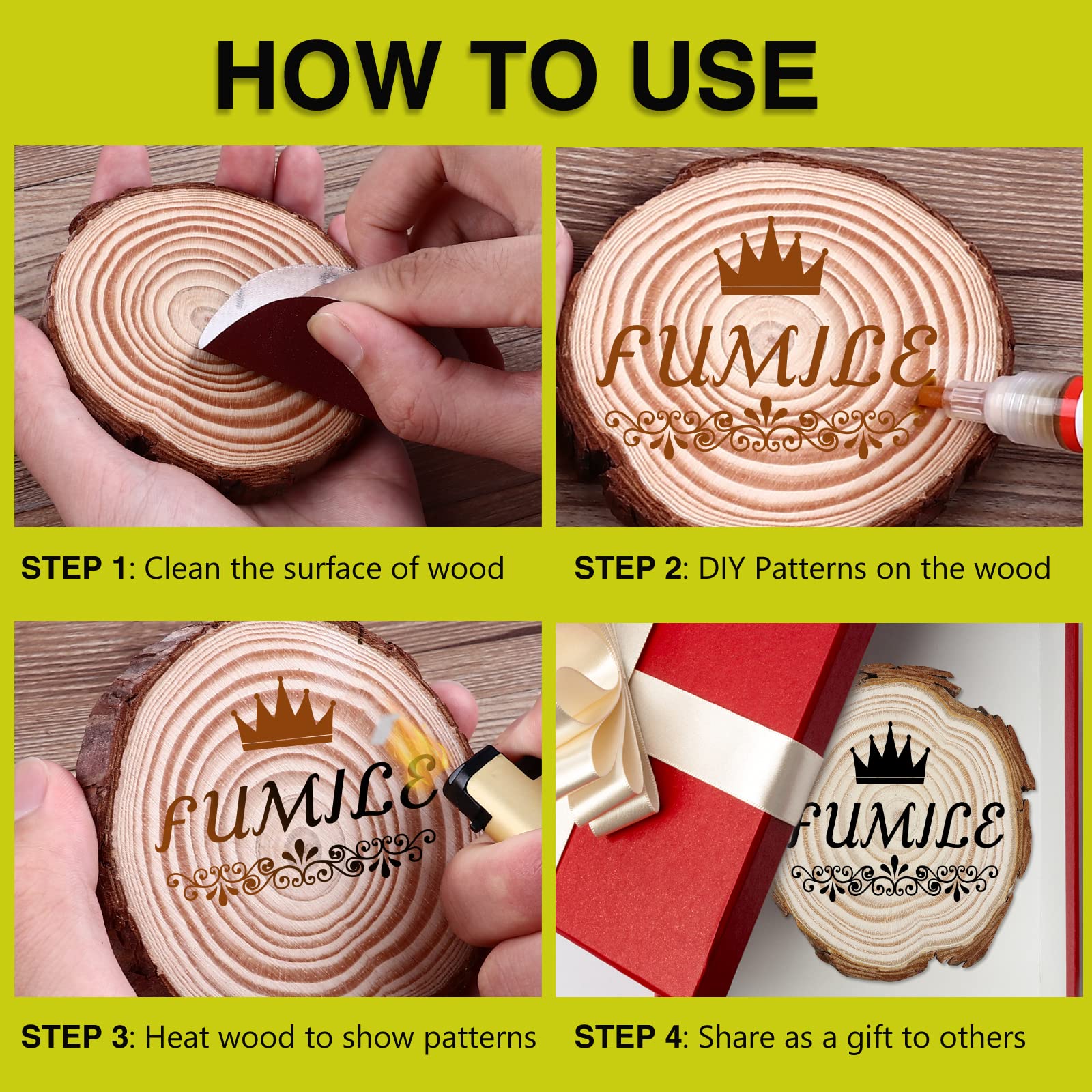 HOW TO USE

FUMILE

STEP 1: Clean the surface of wood

STEP 2: DIY Patterns on the wood

FUMILE

FUMILE

STEP 3: Heat wood to show patterns

STEP 4: Share as a gift to others