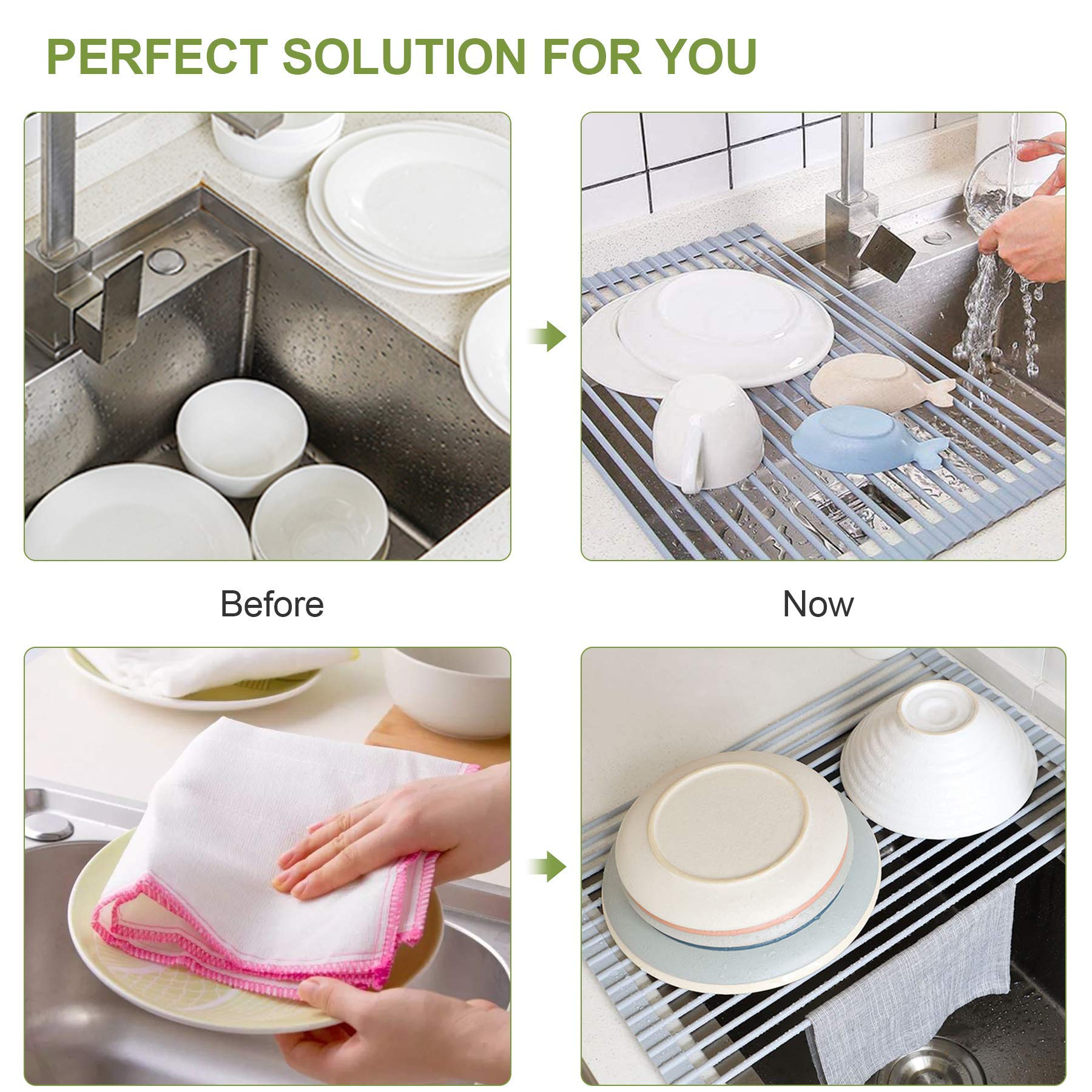 PERFECT SOLUTION FOR YOU

Before

Now