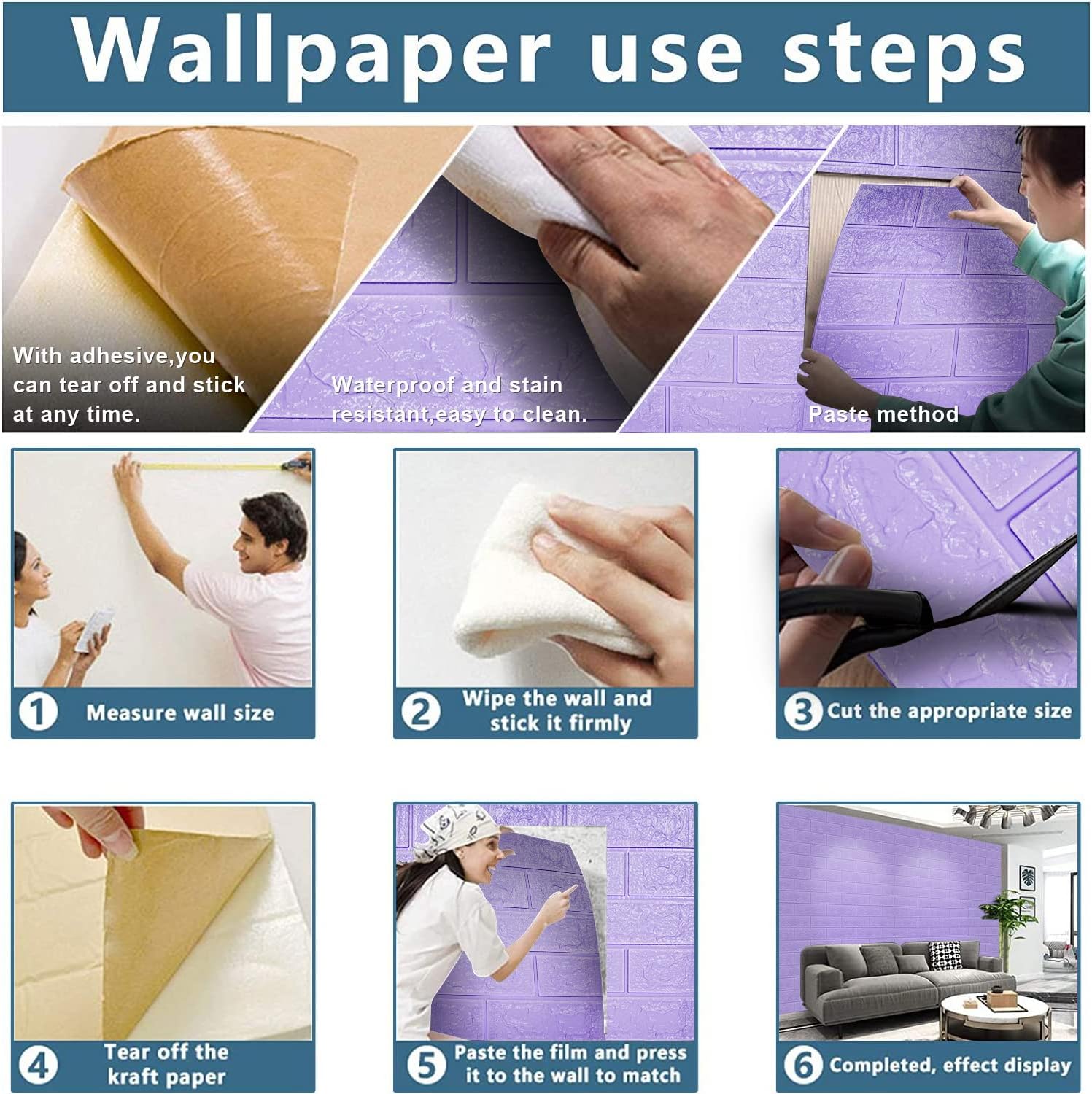 Wallpaper use steps

With adhesive,you can tear off and stick at any time.

Waterproof and stain resistant,easy to clean.

Paste method

1 Measure wall size

2 Wipe the wall and stick it firmly

3 Cut the appropriate size

4 Tear off the kraft paper

5 Paste the film and press it to the wall to match

6 Completed, effect display