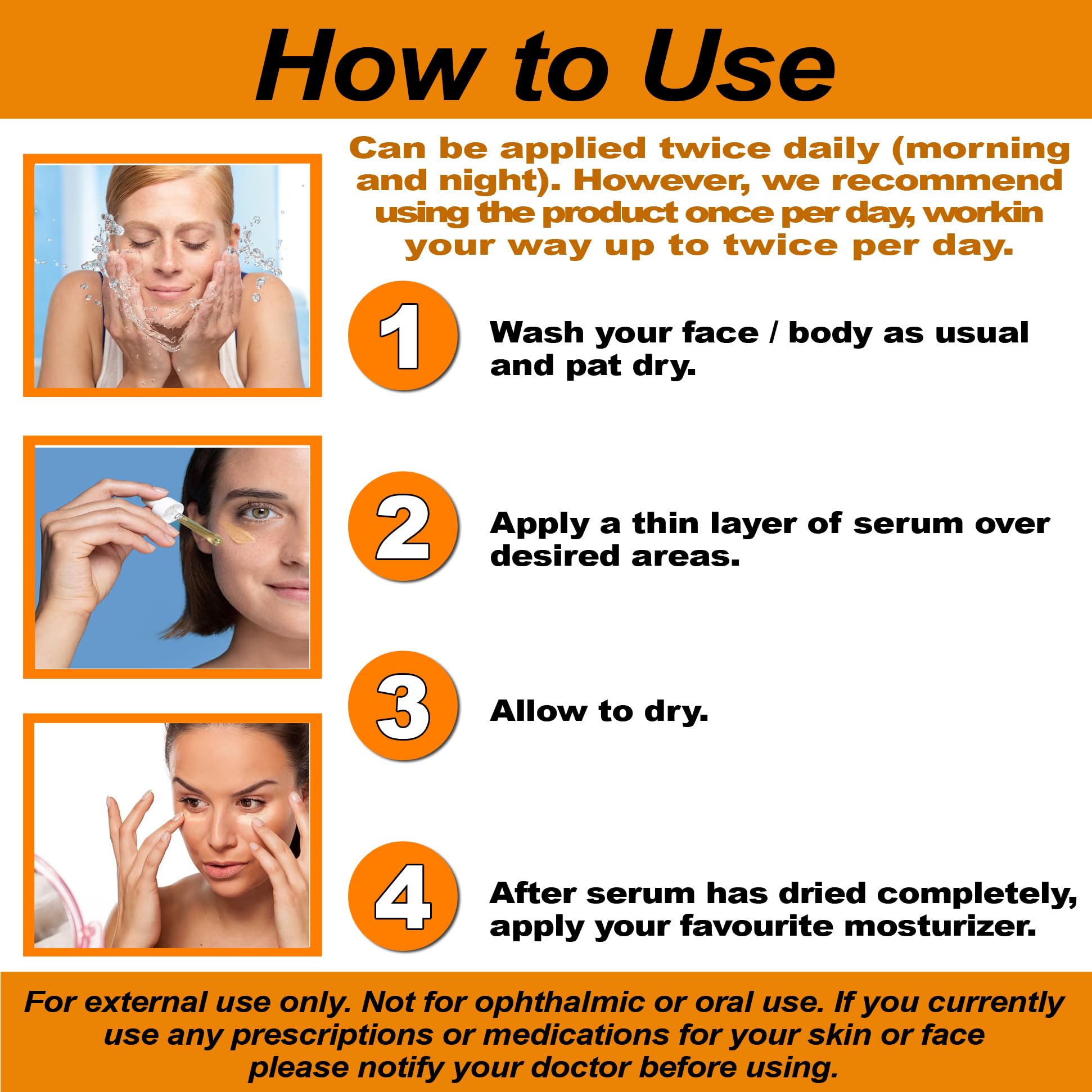 How to Use

Can be applied twice daily (morning and night). However, we recommend using the product once per day, workin your way up to twice per day.

1 Wash your face / body as usual and pat dry.

2 Apply a thin layer of serum over desired areas.

3 Allow to dry.

4 After serum has dried completely, apply your favourite mosturizer.

For external use only. Not for ophthalmic or oral use. If you currently use any prescriptions or medications for your skin or face please notify your doctor before using.