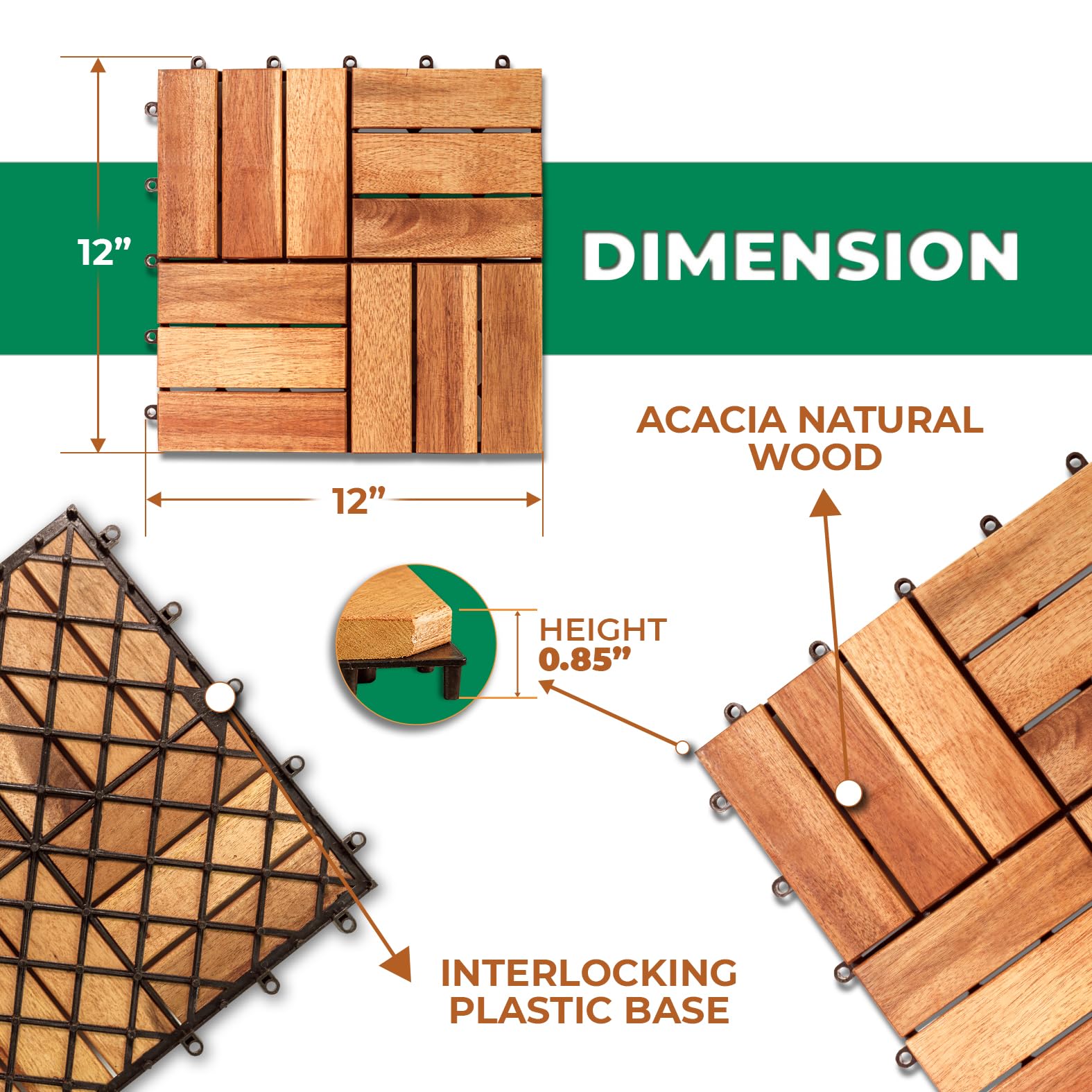 12”

DIMENSION

12”

ACACIA NATURAL WOOD

HEIGHT
0.85”

INTERLOCKING PLASTIC BASE