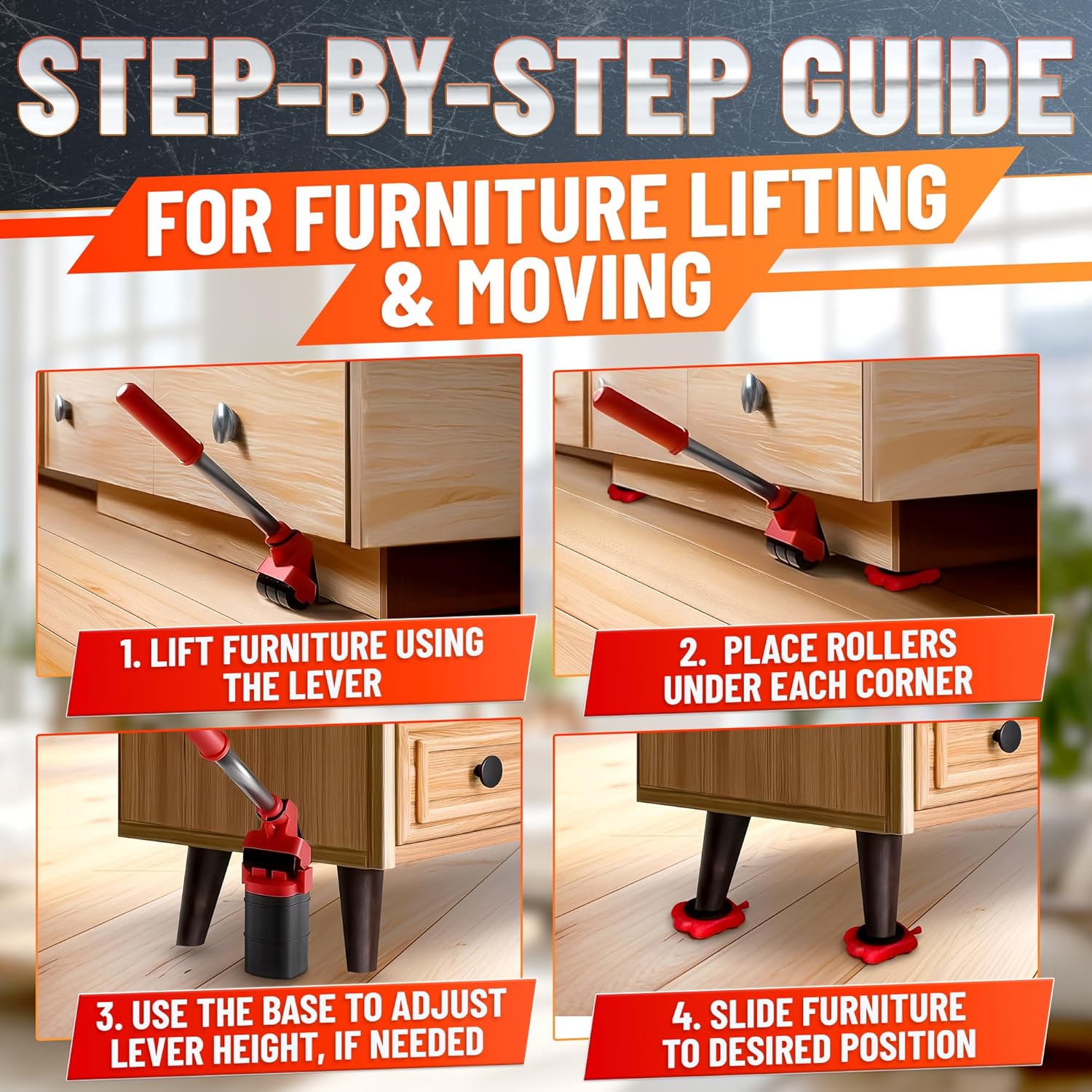 STEP-BY-STEP GUIDE

FOR FURNITURE LIFTING & MOVING

1. LIFT FURNITURE USING THE LEVER

2. PLACE ROLLERS UNDER EACH CORNER

3. USE THE BASE TO ADJUST LEVER HEIGHT, IF NEEDED

4. SLIDE FURNITURE TO DESIRED POSITION