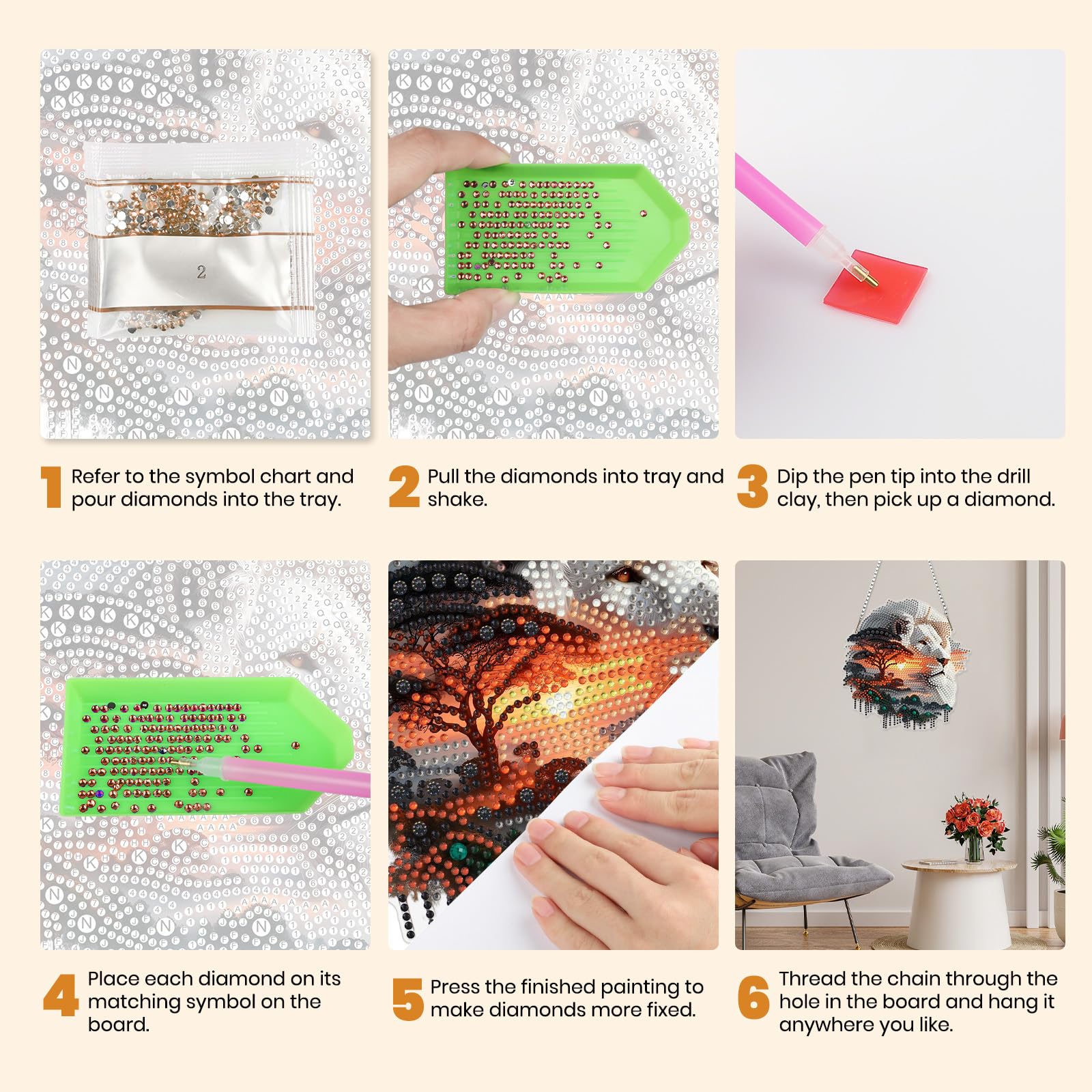 2

1 Refer to the symbol chart and pour diamonds into the tray.

2 Pull the diamonds into tray and shake.

3 Dip the pen tip into the drill clay, then pick up a diamond.

4 Place each diamond on its matching symbol on the board.

5 Press the finished painting to make diamonds more fixed.

6 Thread the chain through the hole in the board and hang it anywhere you like.