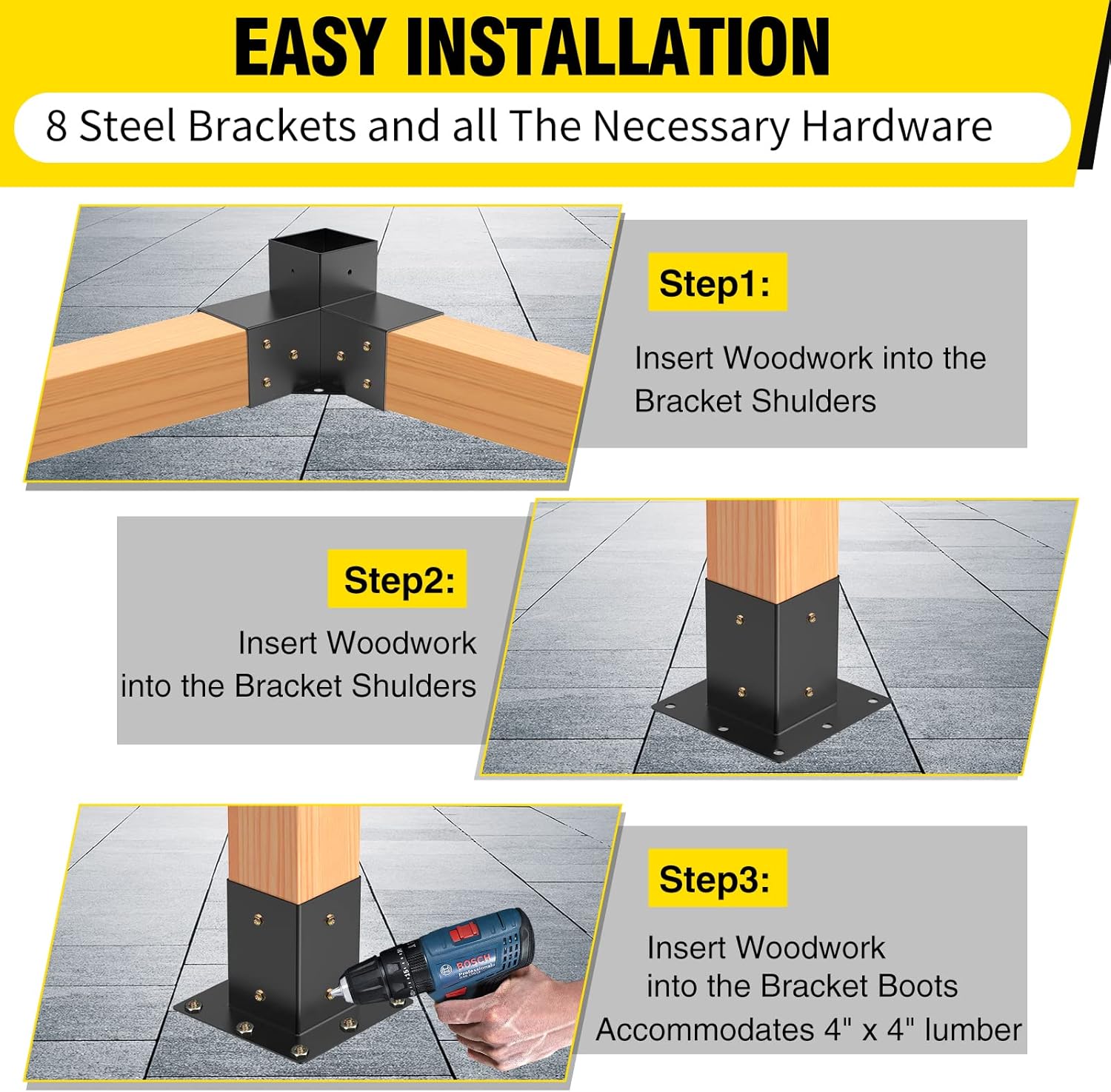 EASY INSTALLATION

8 Steel Brackets and all The Necessary Hardware

Step1:

Insert Woodwork into the Bracket Shulders

Step2:

Insert Woodwork into the Bracket Shulders

Step3:

Insert Woodwork into the Bracket Boots

Accommodates 4" x 4" lumber

BOSCH
Professional