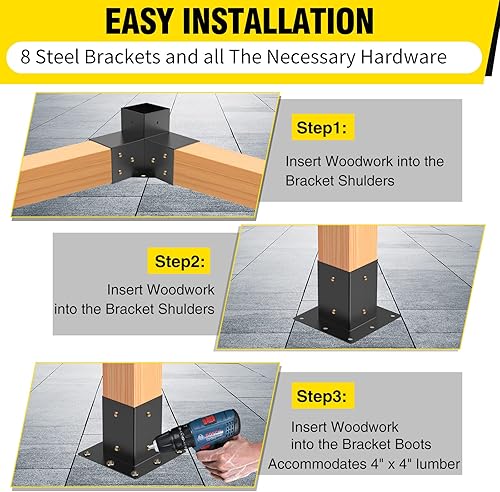 EASY INSTALLATION

8 Steel Brackets and all The Necessary Hardware

Step1:

Insert Woodwork into the Bracket Shulders

Step2:

Insert Woodwork into the Bracket Shulders

Step3:

Insert Woodwork into the Bracket Boots Accommodates 4" x 4" lumber