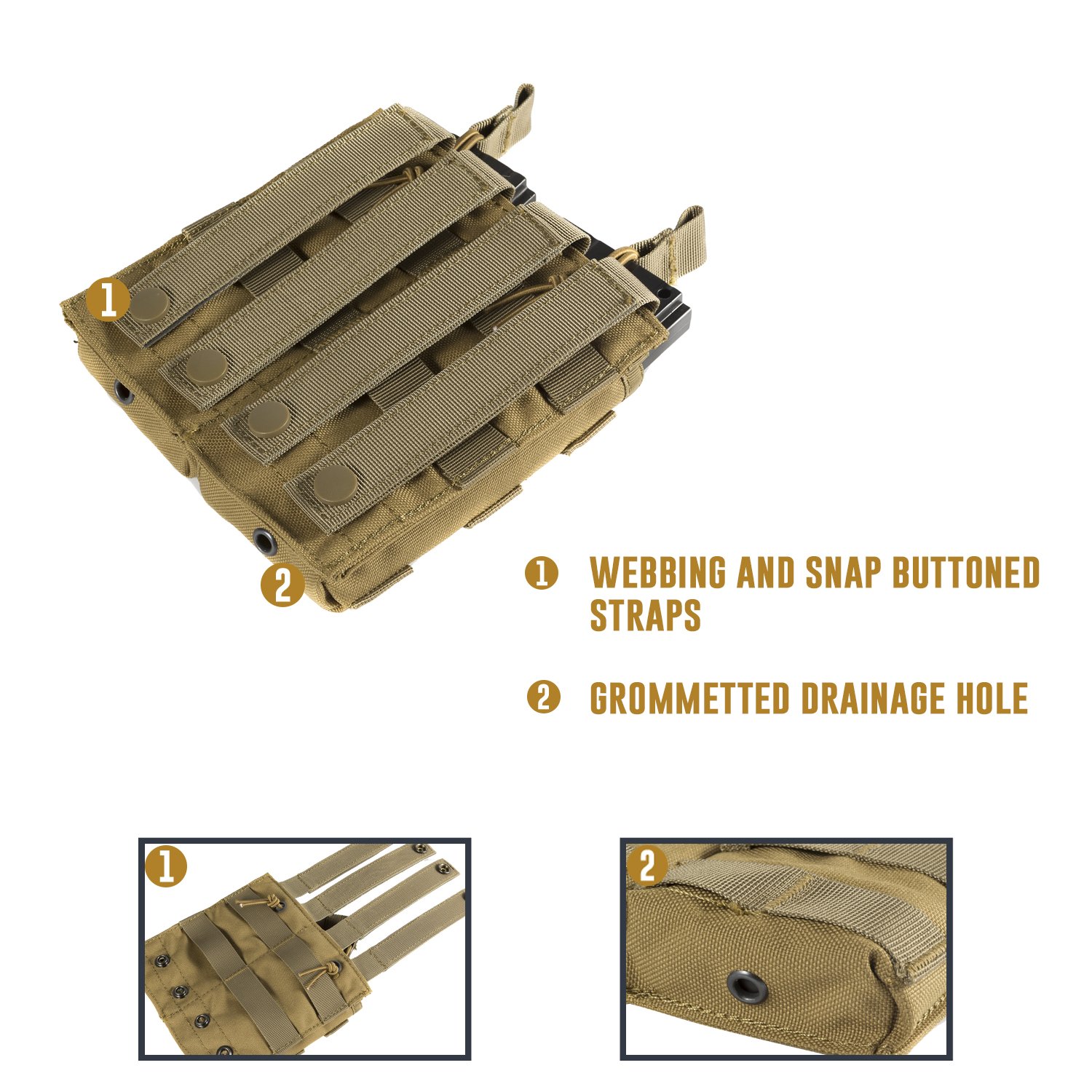 1

2

1 WEBBING AND SNAP BUTTONED STRAPS

2 GROMMETTED DRAINAGE HOLE

1

2