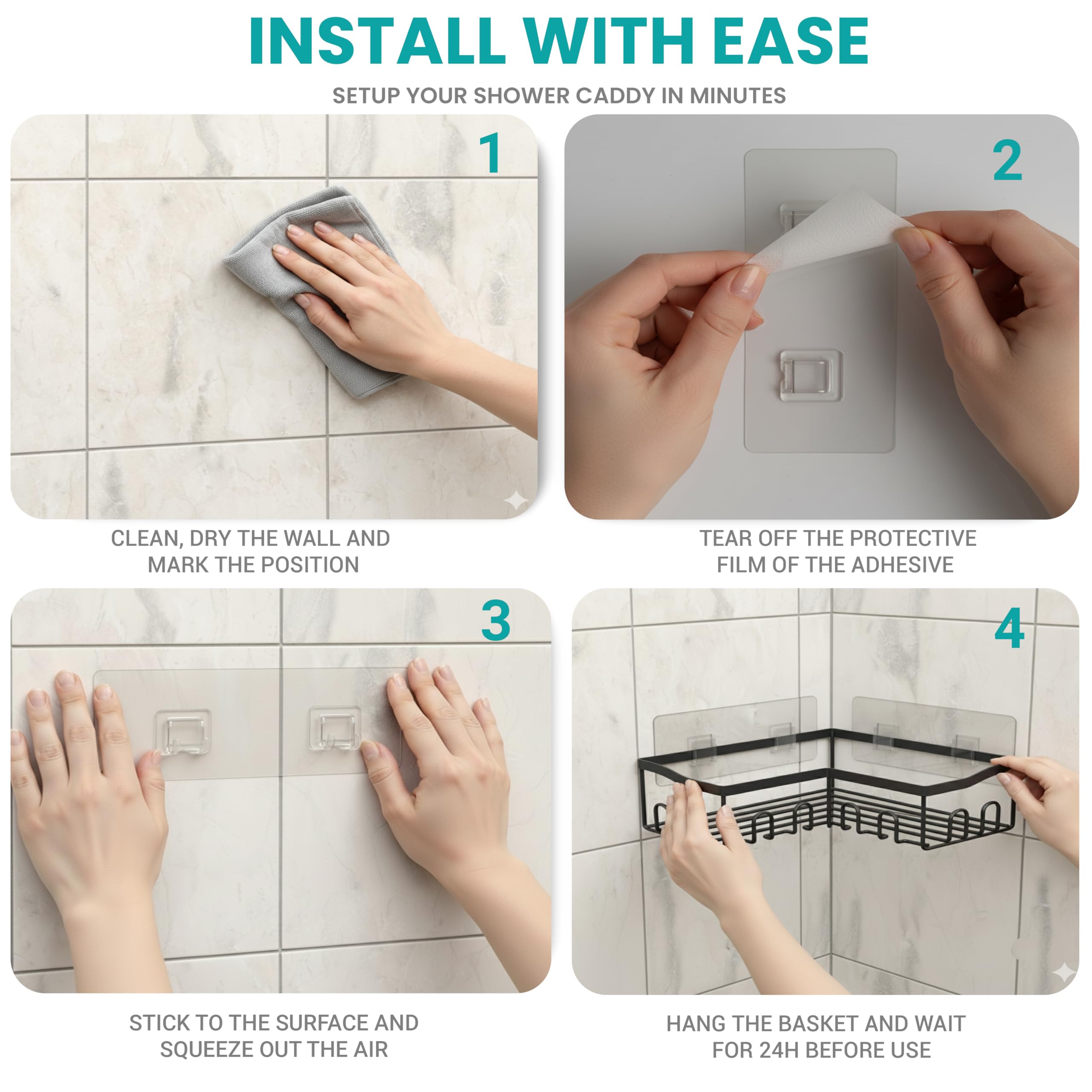 INSTALL WITH EASE

SETUP YOUR SHOWER CADDY IN MINUTES

1

CLEAN, DRY THE WALL AND MARK THE POSITION

2

TEAR OFF THE PROTECTIVE FILM OF THE ADHESIVE

3

STICK TO THE SURFACE AND SQUEEZE OUT THE AIR

4

HANG THE BASKET AND WAIT FOR 24H BEFORE USE