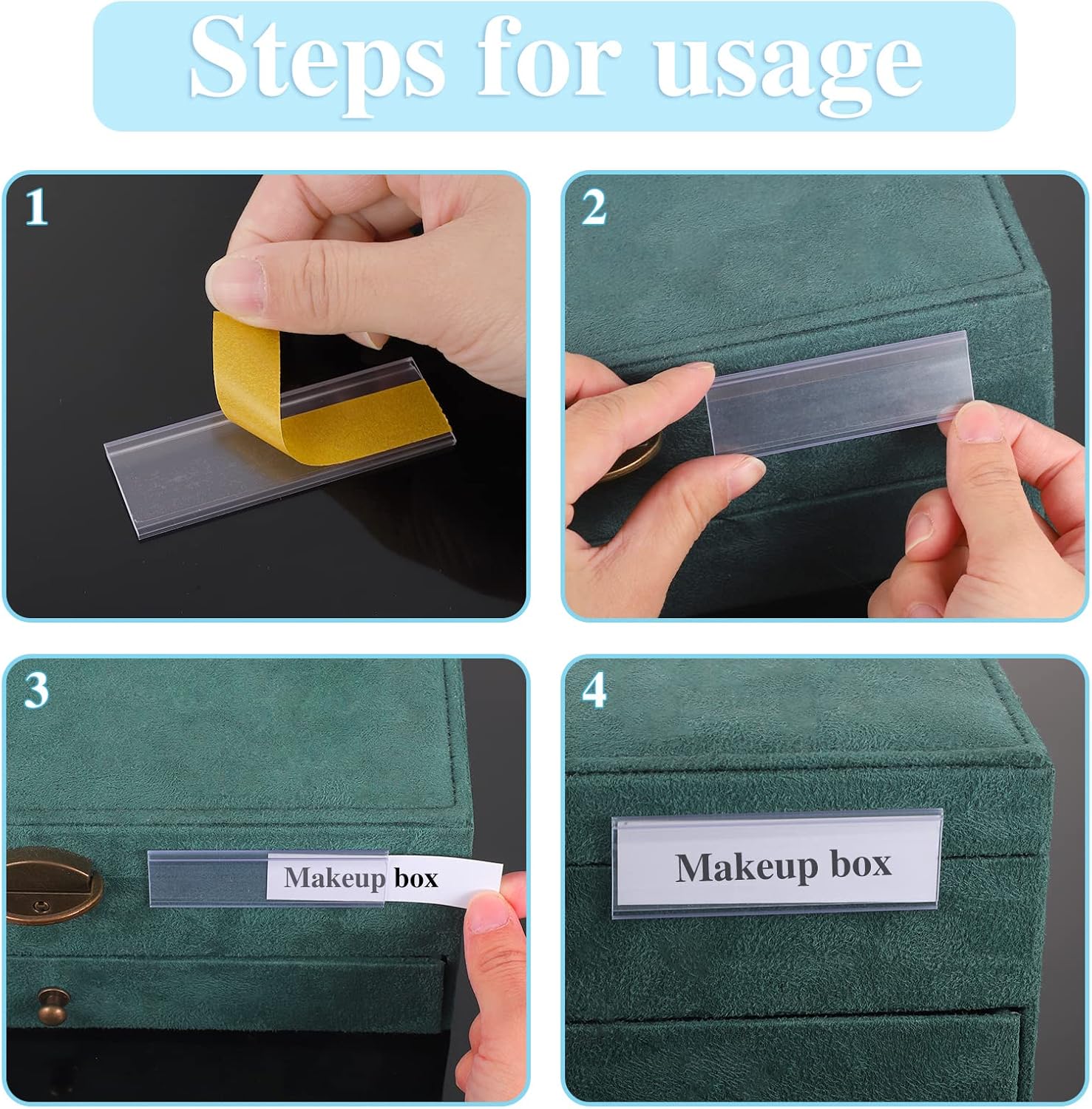 Steps for usage

1

2

3

Makeup box

4

Makeup box