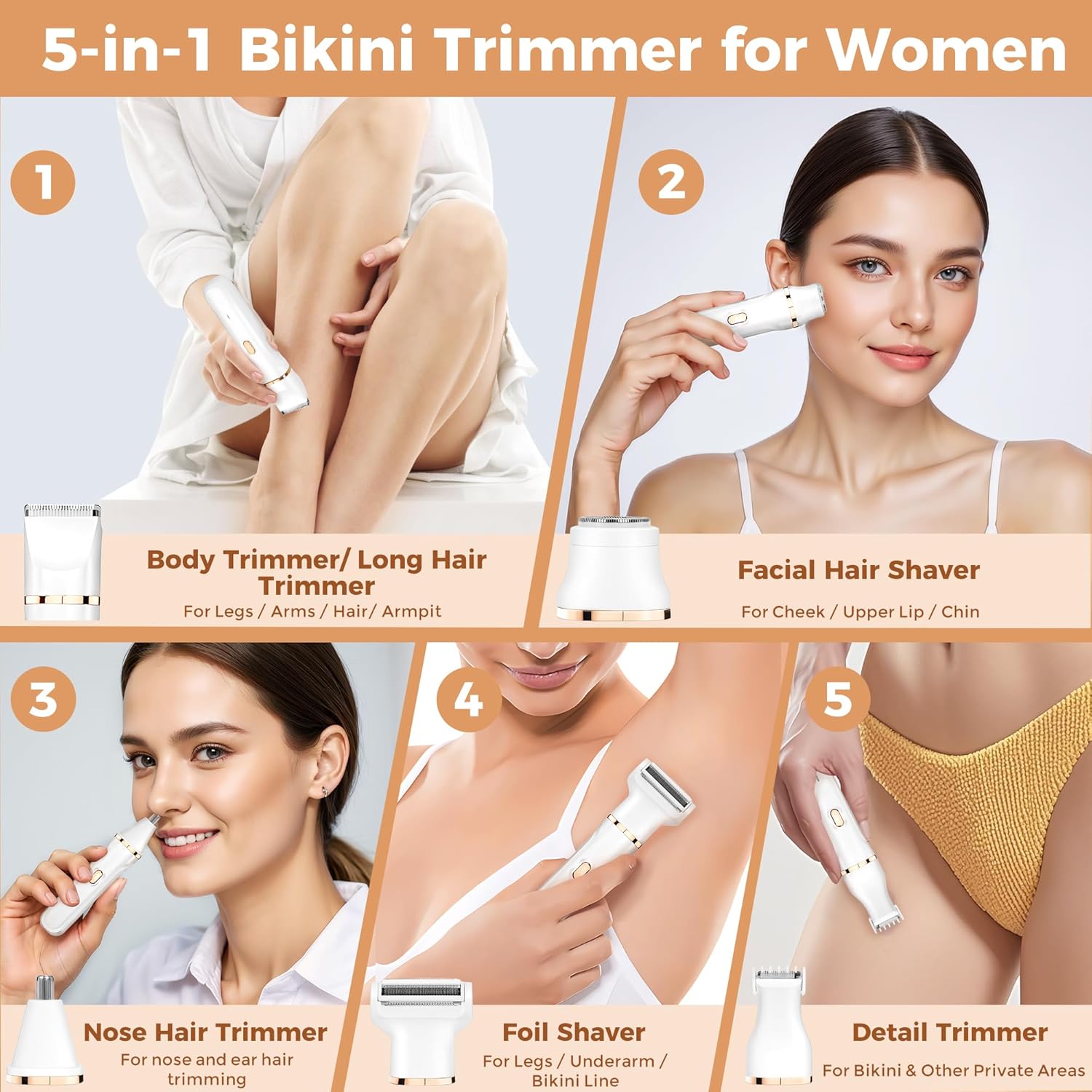 5-in-1 Bikini Trimmer for Women

1

Body Trimmer/ Long Hair Trimmer
For Legs / Arms / Hair/ Armpit

2

Facial Hair Shaver
For Cheek / Upper Lip / Chin

3

Nose Hair Trimmer
For nose and ear hair trimming

4

Foil Shaver
For Legs / Underarm / Bikini Line

5

Detail Trimmer
For Bikini & Other Private Areas