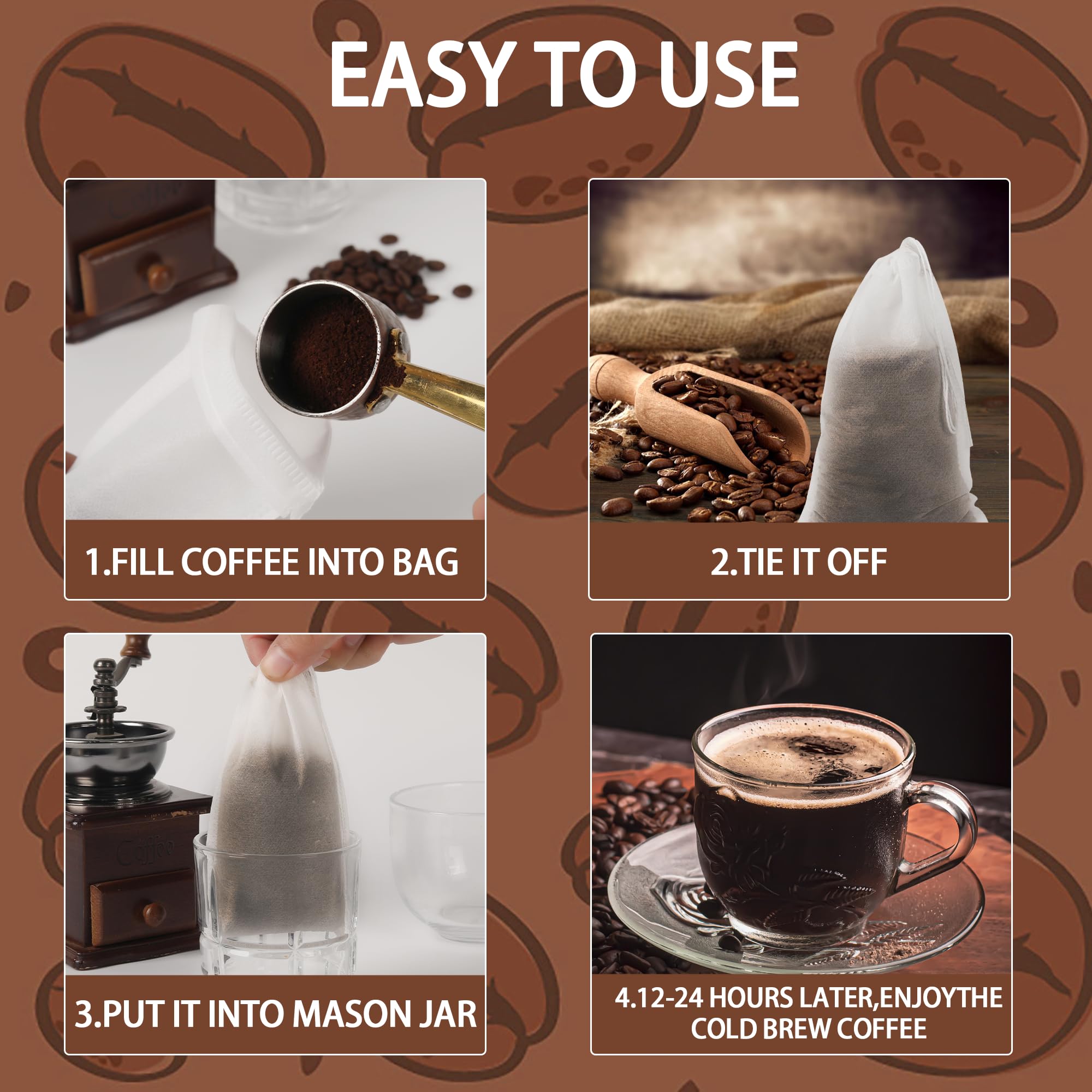 EASY TO USE

1.FILL COFFEE INTO BAG

2.TIE IT OFF

Coffee

3.PUT IT INTO MASON JAR

4.12-24 HOURS LATER,ENJOYTHE COLD BREW COFFEE