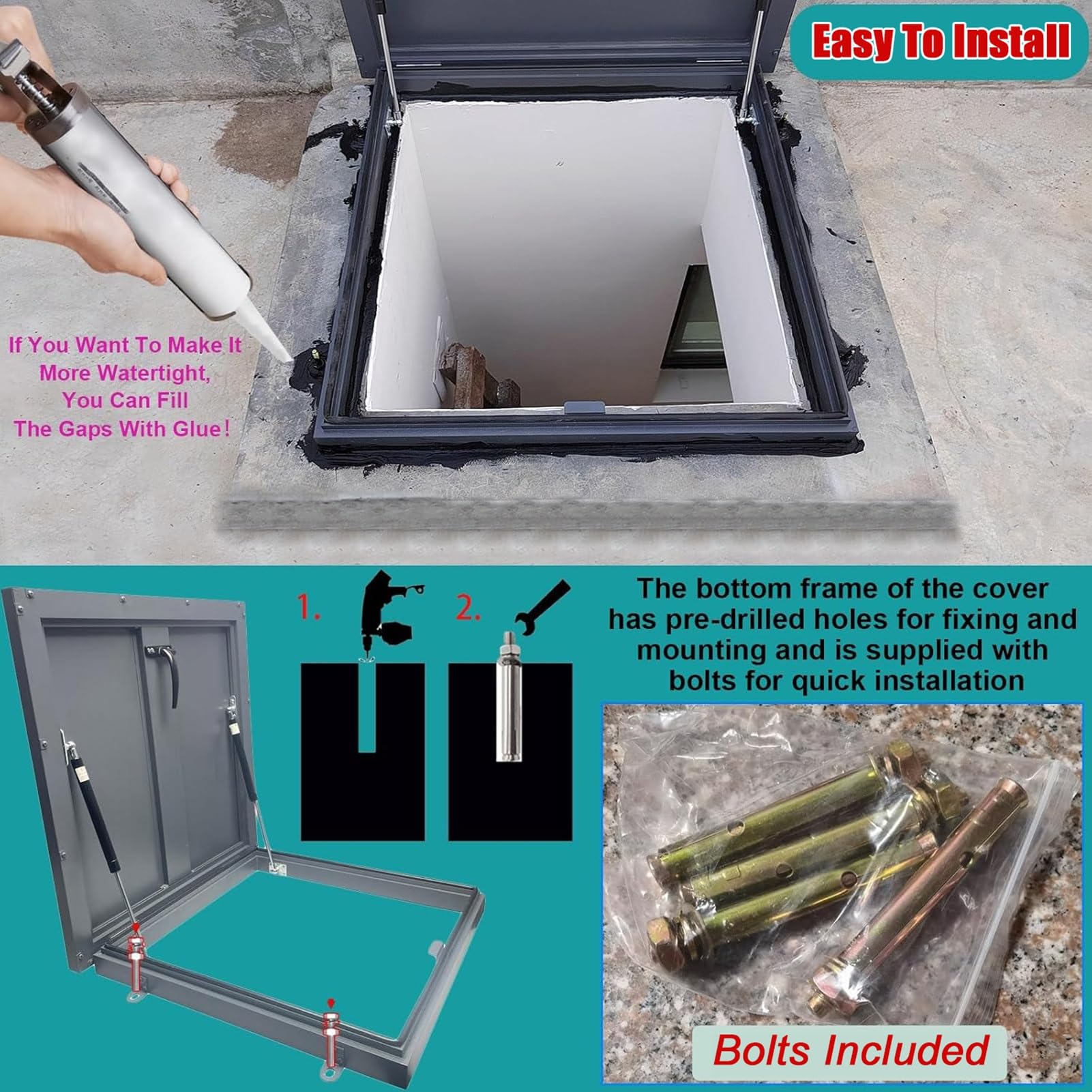 Easy To Install

If You Want To Make It More Watertight, You Can Fill The Gaps With Glue!

1.

2.

The bottom frame of the cover has pre-drilled holes for fixing and mounting and is supplied with bolts for quick installation

Bolts Included