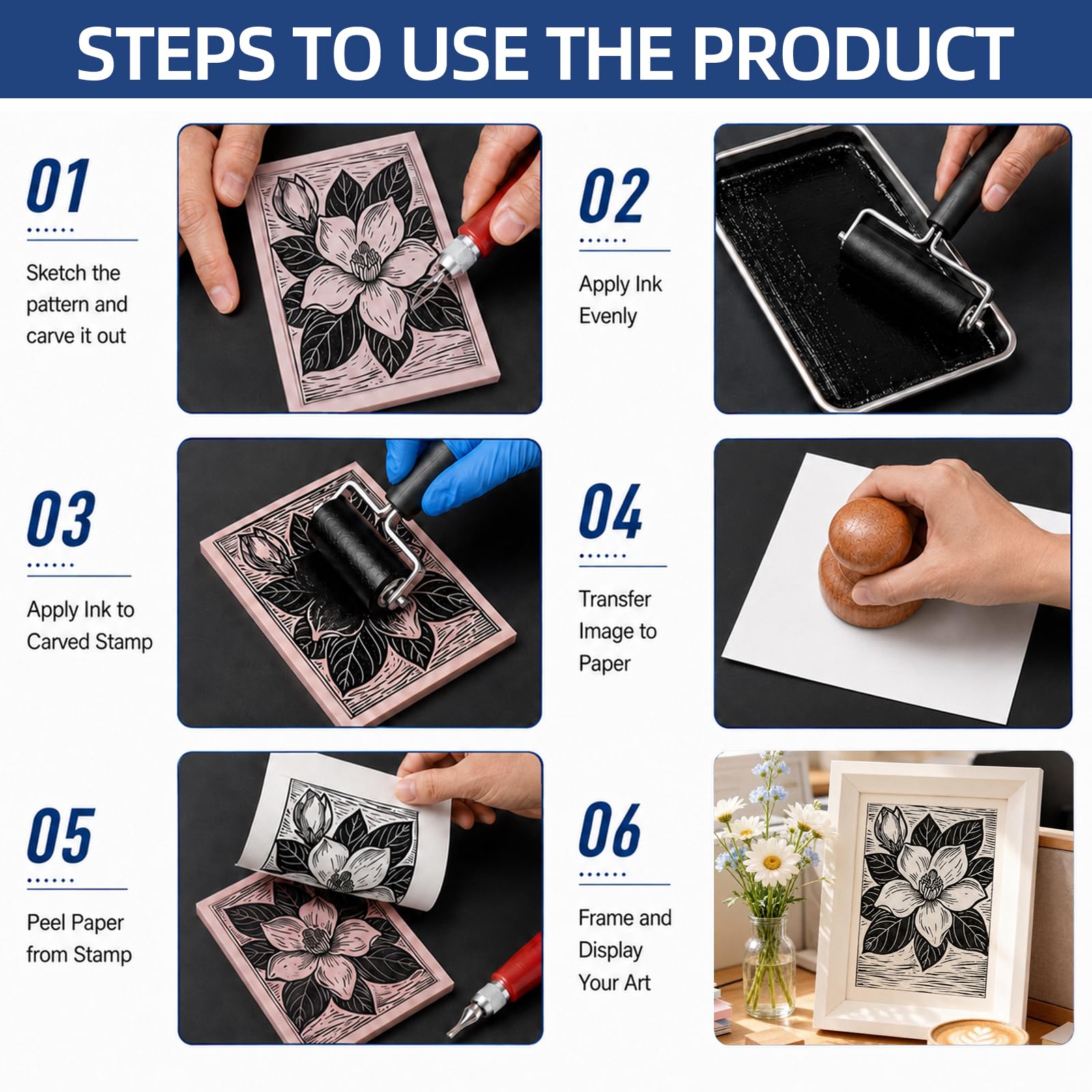 STEPS TO USE THE PRODUCT

01

Sketch the pattern and carve it out

02

Apply Ink Evenly

03

Apply Ink to Carved Stamp

04

Transfer Image to Paper

05

Peel Paper from Stamp

06

Frame and Display Your Art