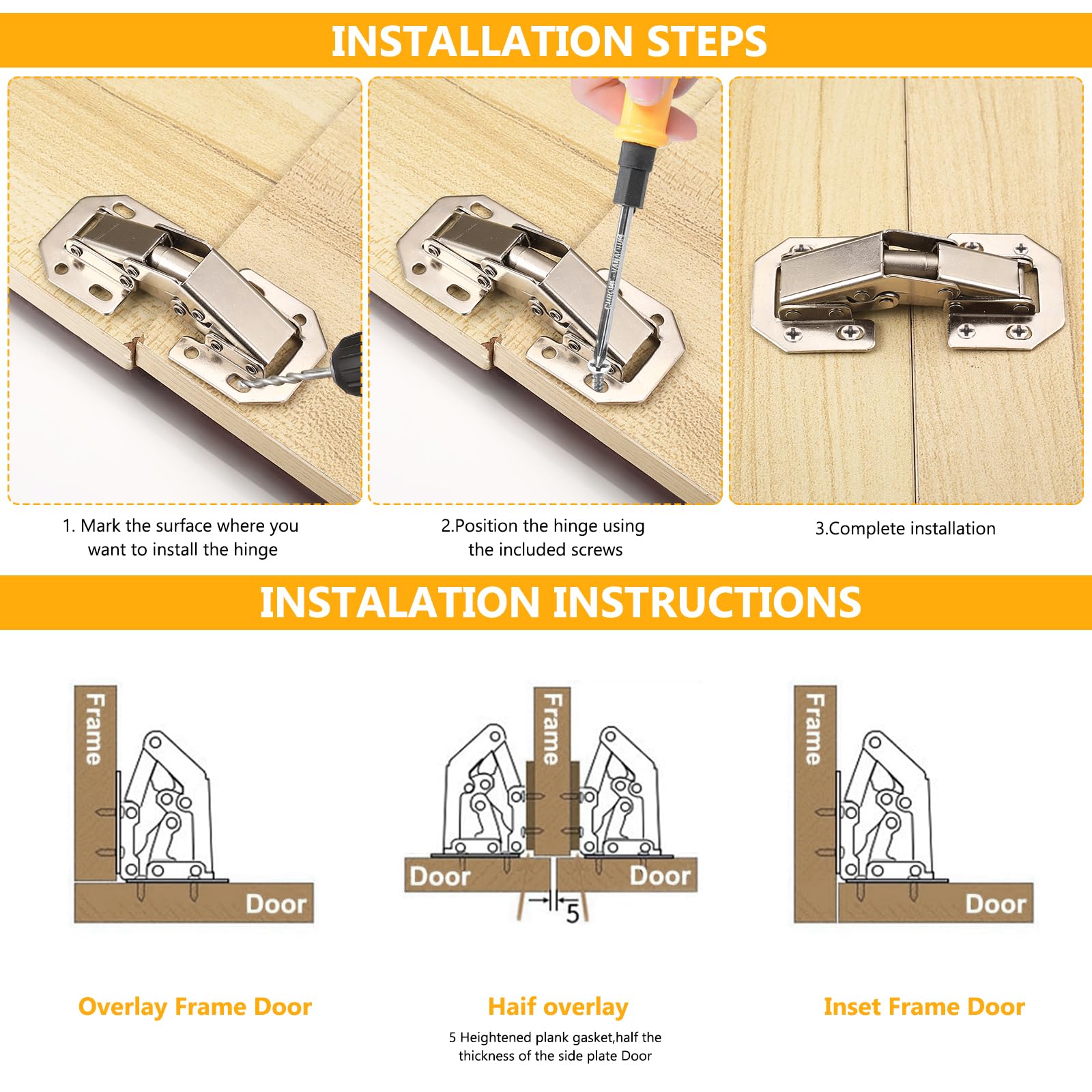 INSTALLATION STEPS

1. Mark the surface where you want to install the hinge

2.Position the hinge using the included screws

3.Complete installation

INSTALATION INSTRUCTIONS

Frame

Door

Frame

Door

Door

5

Frame

Door

Overlay Frame Door

Haif overlay

5 Heightened plank gasket,half the thickness of the side plate Door

Inset Frame Door