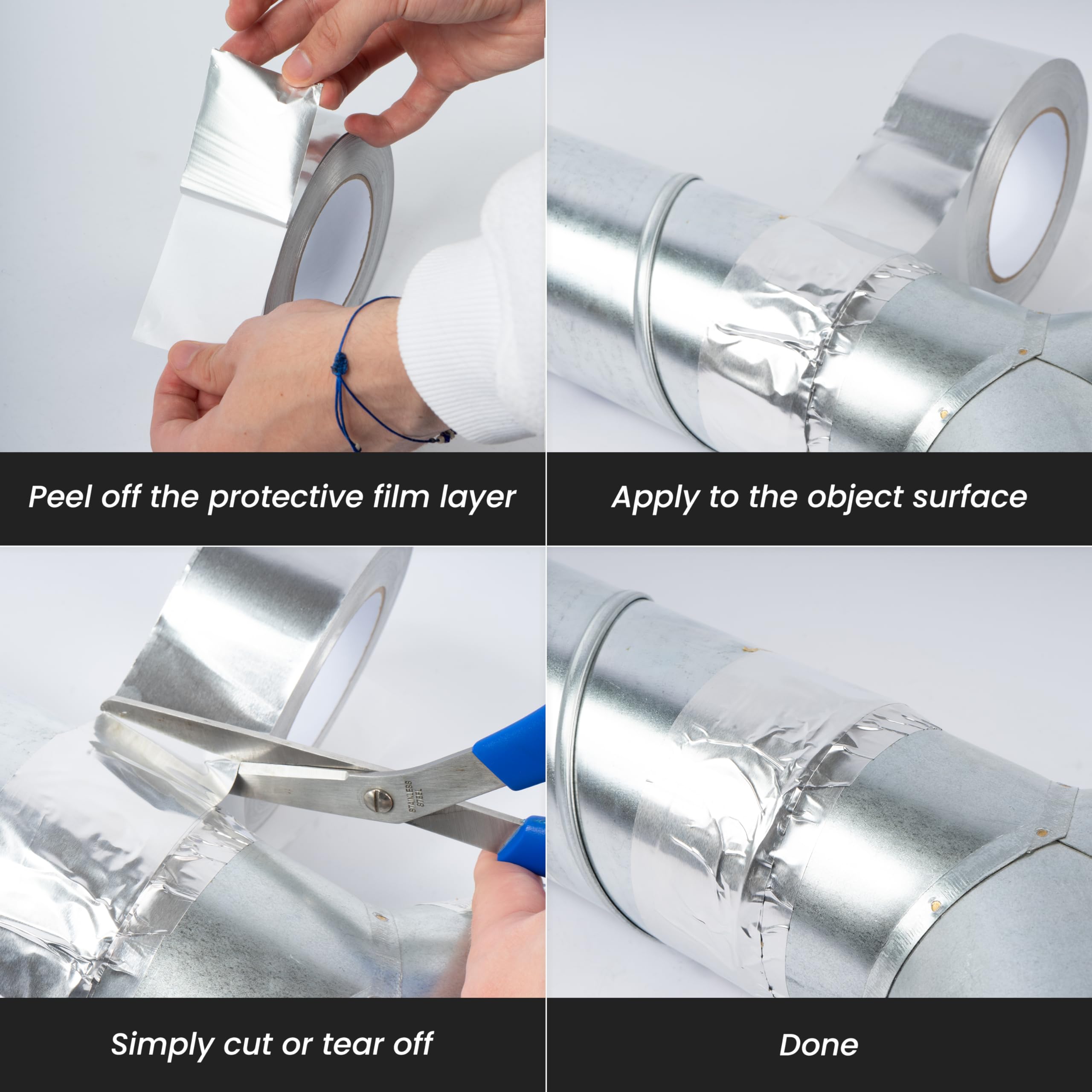 Peel off the protective film layer

Apply to the object surface

STAINLESS STEEL

Simply cut or tear off

Done