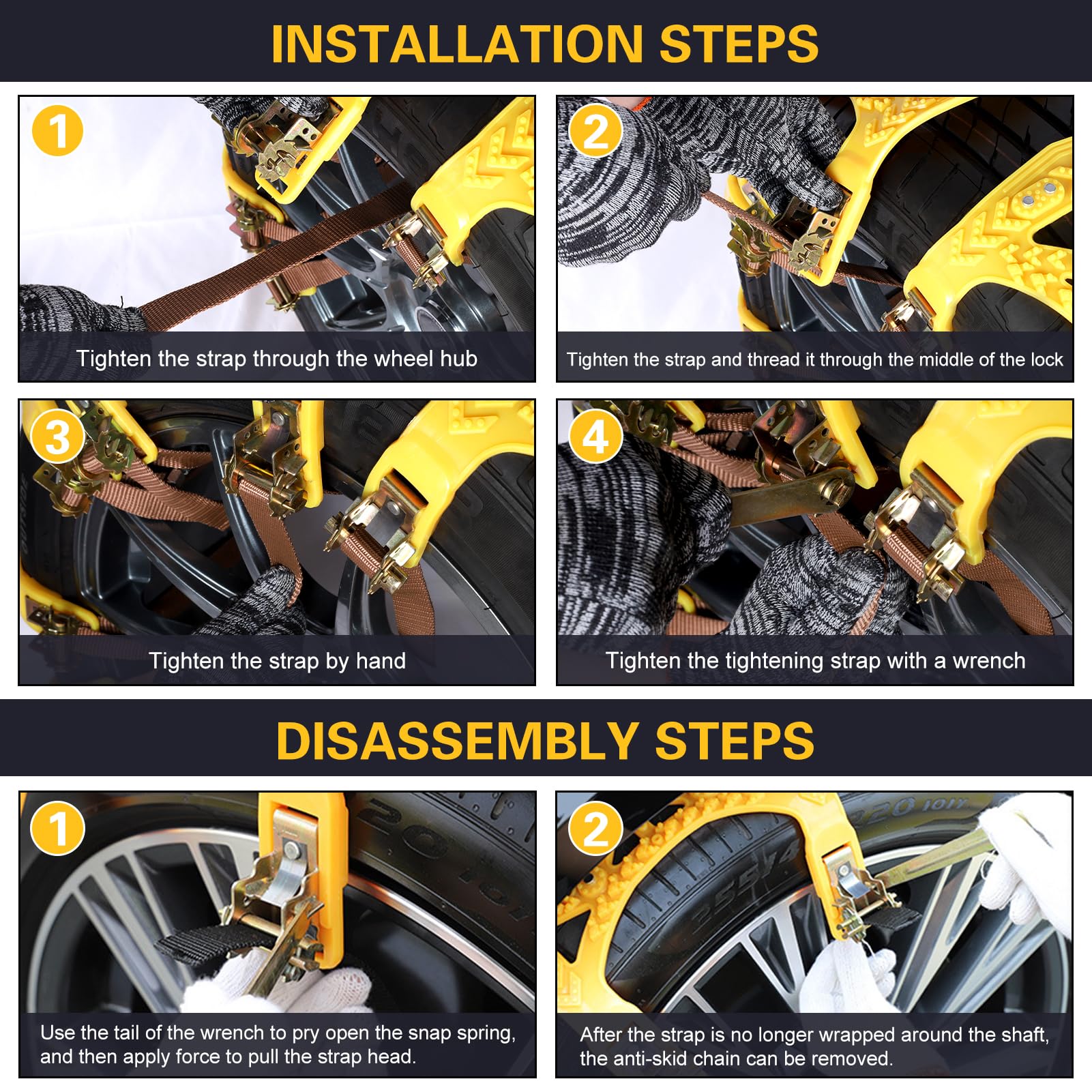 INSTALLATION STEPS

1

Tighten the strap through the wheel hub

2

Tighten the strap and thread it through the middle of the lock

3

Tighten the strap by hand

4

Tighten the tightening strap with a wrench

DISASSEMBLY STEPS

1

Use the tail of the wrench to pry open the snap spring, and then apply force to pull the strap head.

2

After the strap is no longer wrapped around the shaft, the anti-skid chain can be removed.