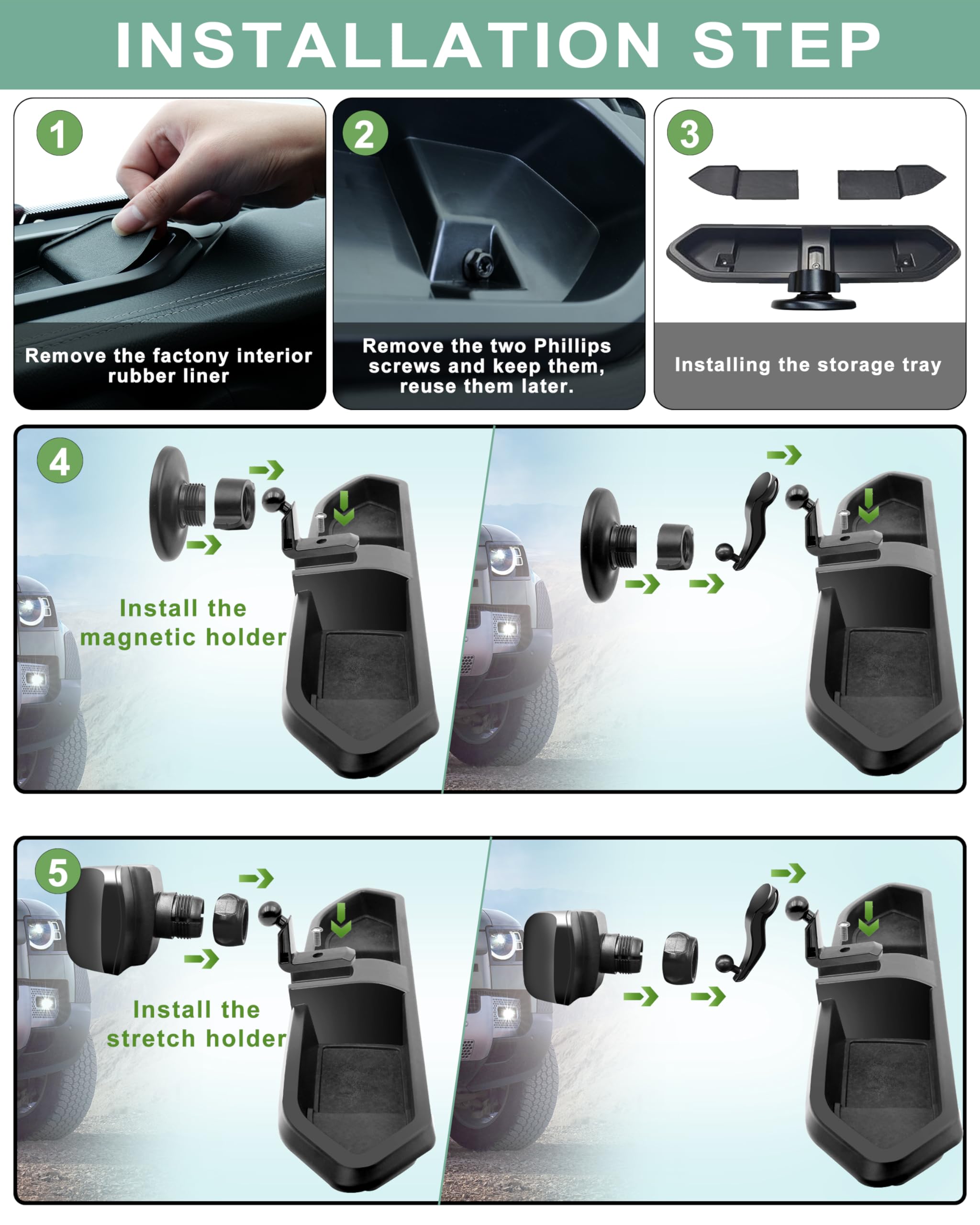 INSTALLATION STEP

1

Remove the factony interior rubber liner

2

Remove the two Phillips screws and keep them, reuse them later.

3

Installing the storage tray

4

Install the magnetic holder

5

Install the stretch holder