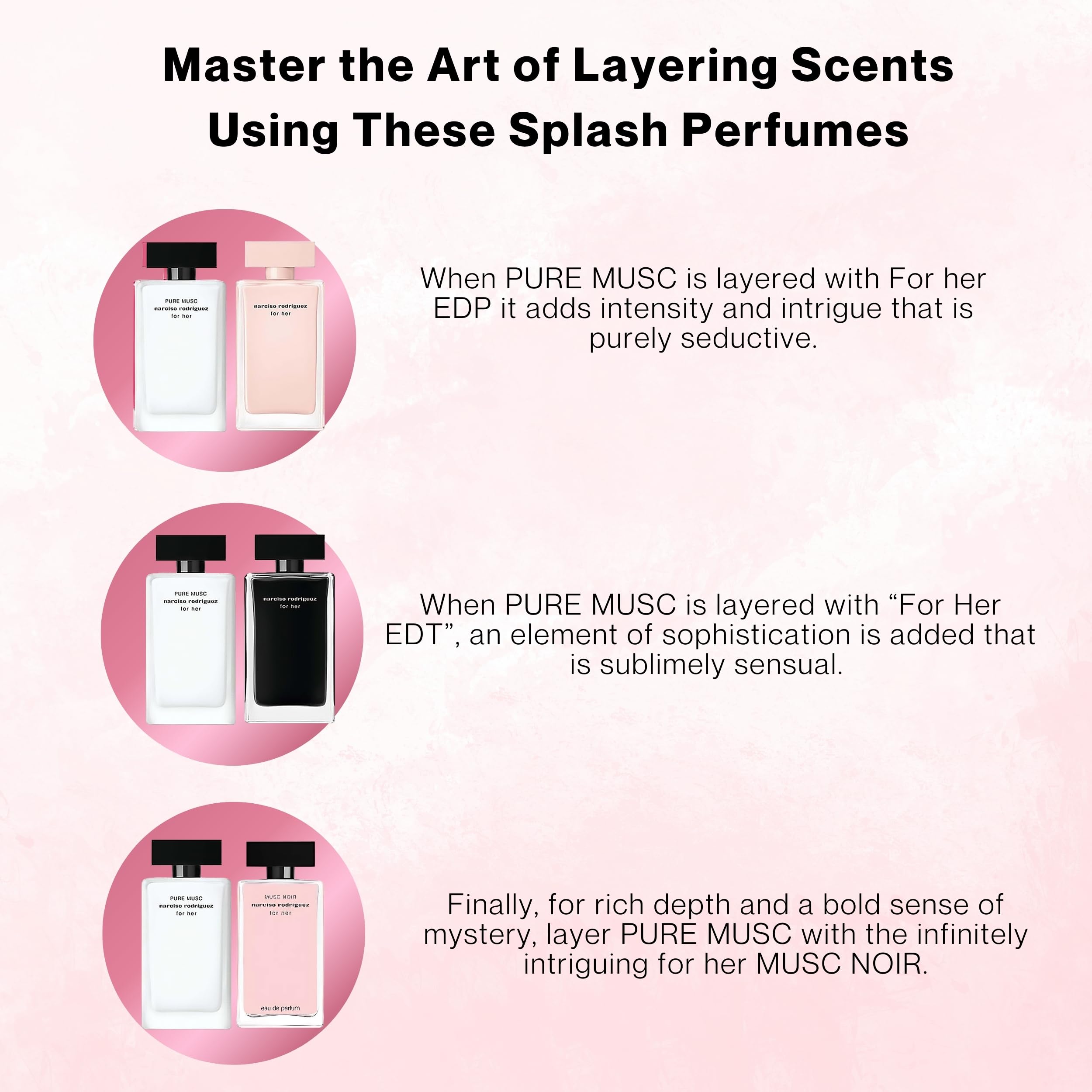 Master the Art of Layering Scents Using These Splash Perfumes

PURE MUSC
narciso rodriguez
for her

narciso rodriguez
for her

When PURE MUSC is layered with For her EDP it adds intensity and intrigue that is purely seductive.

PURE MUSC
narciso rodriguez
for her

narciso rodriguez
for her

When PURE MUSC is layered with “For Her EDT”, an element of sophistication is added that is sublimely sensual.

PURE MUSC
narciso rodriguez
for her

MUSC NOIR
narciso rodriguez
for her
eau de parfum

Finally, for rich depth and a bold sense of mystery, layer PURE MUSC with the infinitely intriguing for her MUSC NOIR.