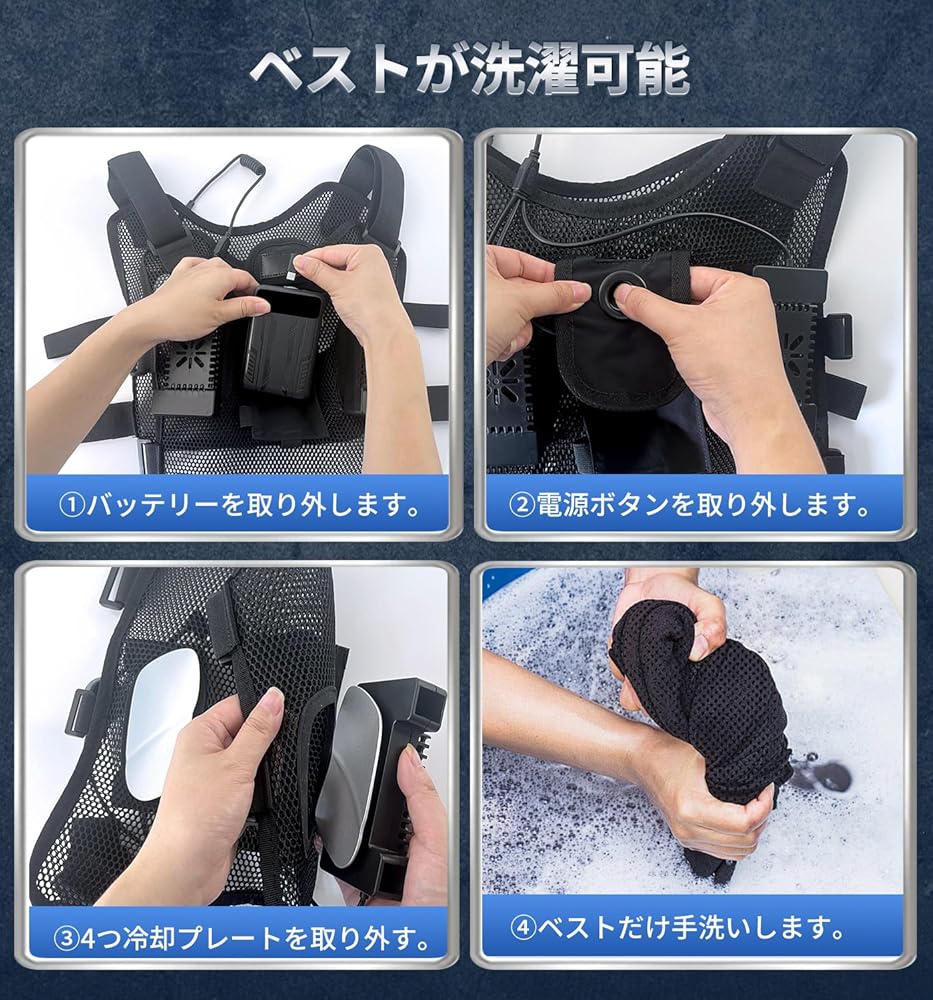 ベストが洗濯可能

①バッテリーを取り外します。

②電源ボタンを取り外します。

③4つ冷却プレートを取り外す。

④ベストだけ手洗いします。