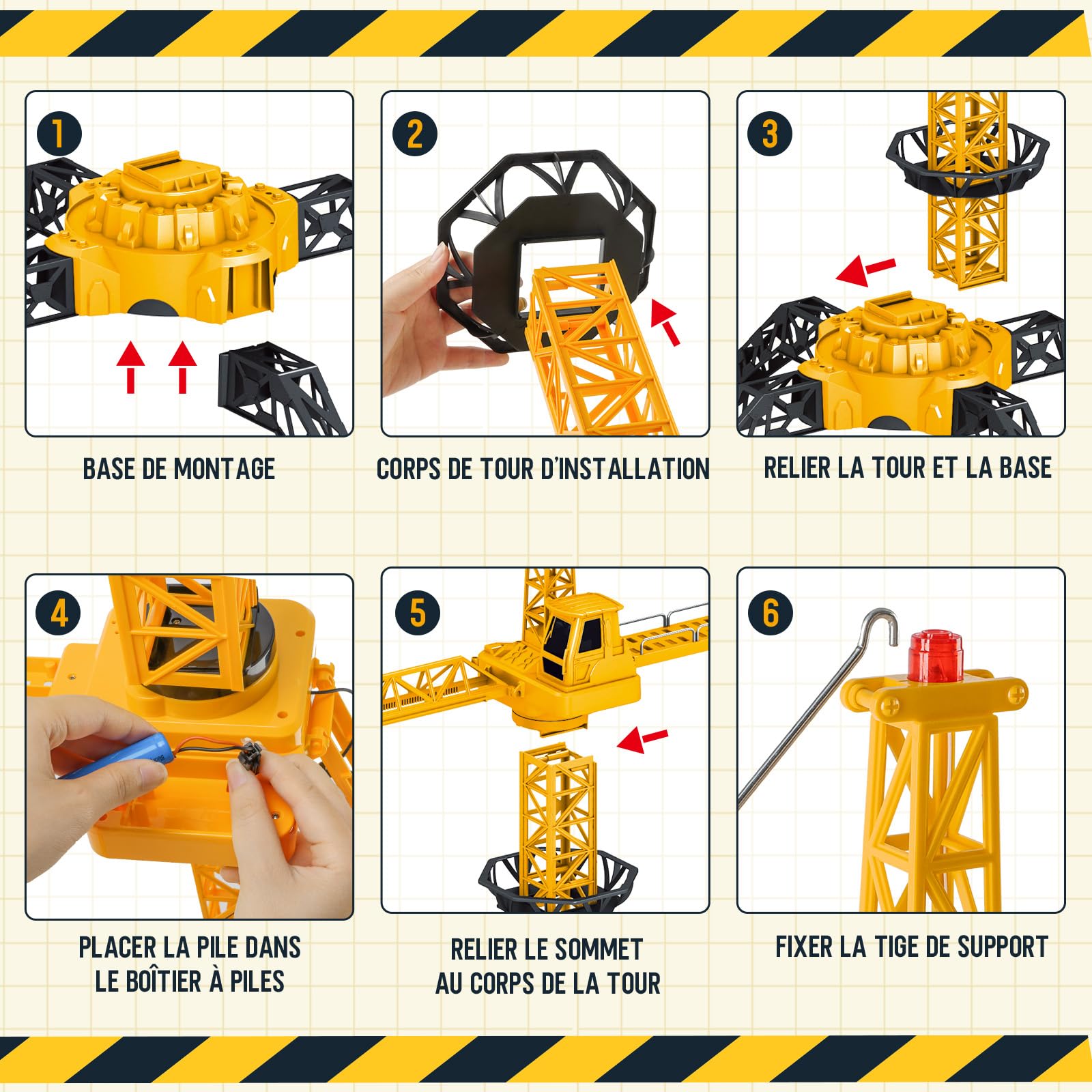 1

BASE DE MONTAGE

2

CORPS DE TOUR D'INSTALLATION

3

RELIER LA TOUR ET LA BASE

4

PLACER LA PILE DANS LE BOÎTIER À PILES

5

RELIER LE SOMMET AU CORPS DE LA TOUR

6

FIXER LA TIGE DE SUPPORT