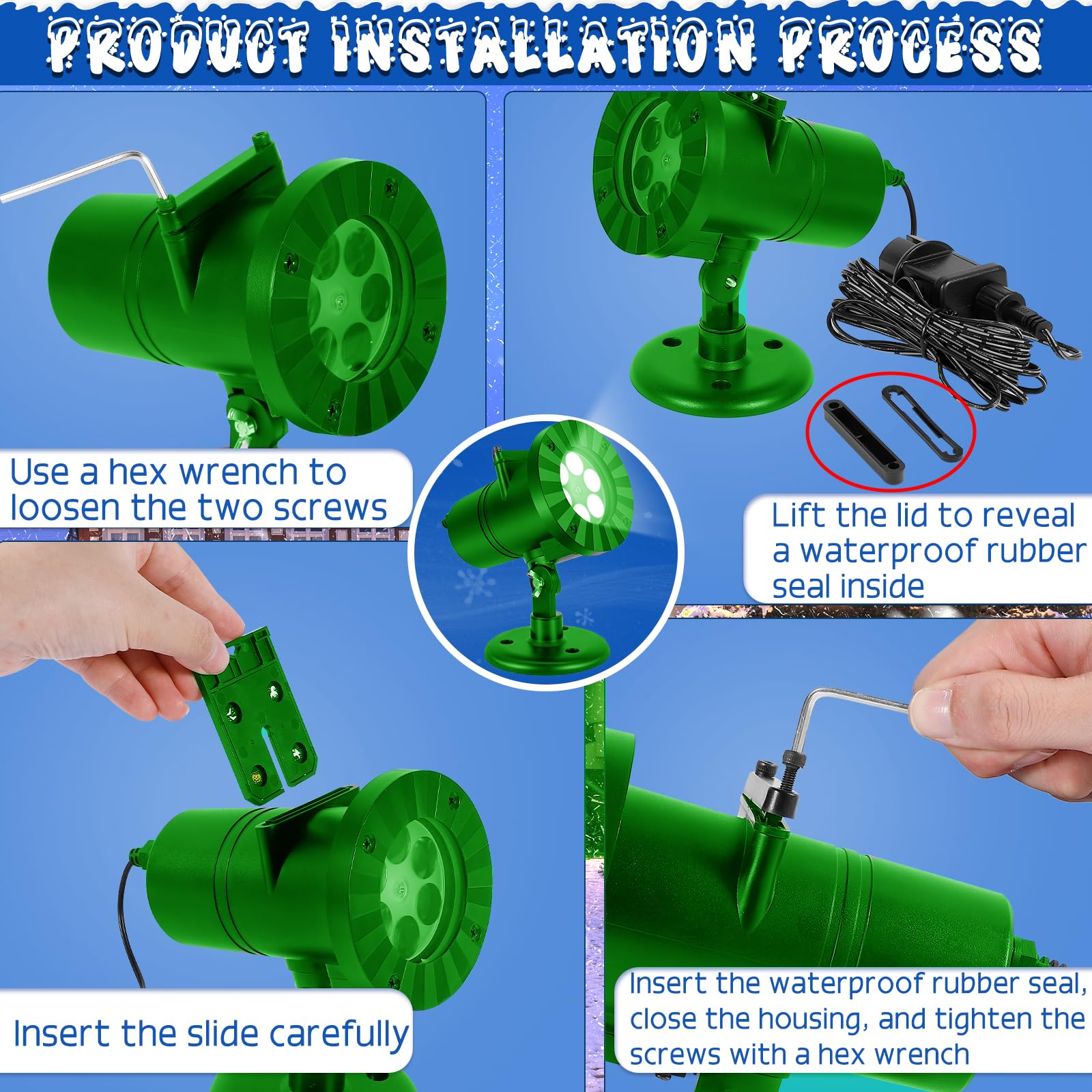 PRODUCT INSTALLATION PROCESS

Use a hex wrench to loosen the two screws

Lift the lid to reveal a waterproof rubber seal inside

Insert the slide carefully

Insert the waterproof rubber seal, close the housing, and tighten the screws with a hex wrench