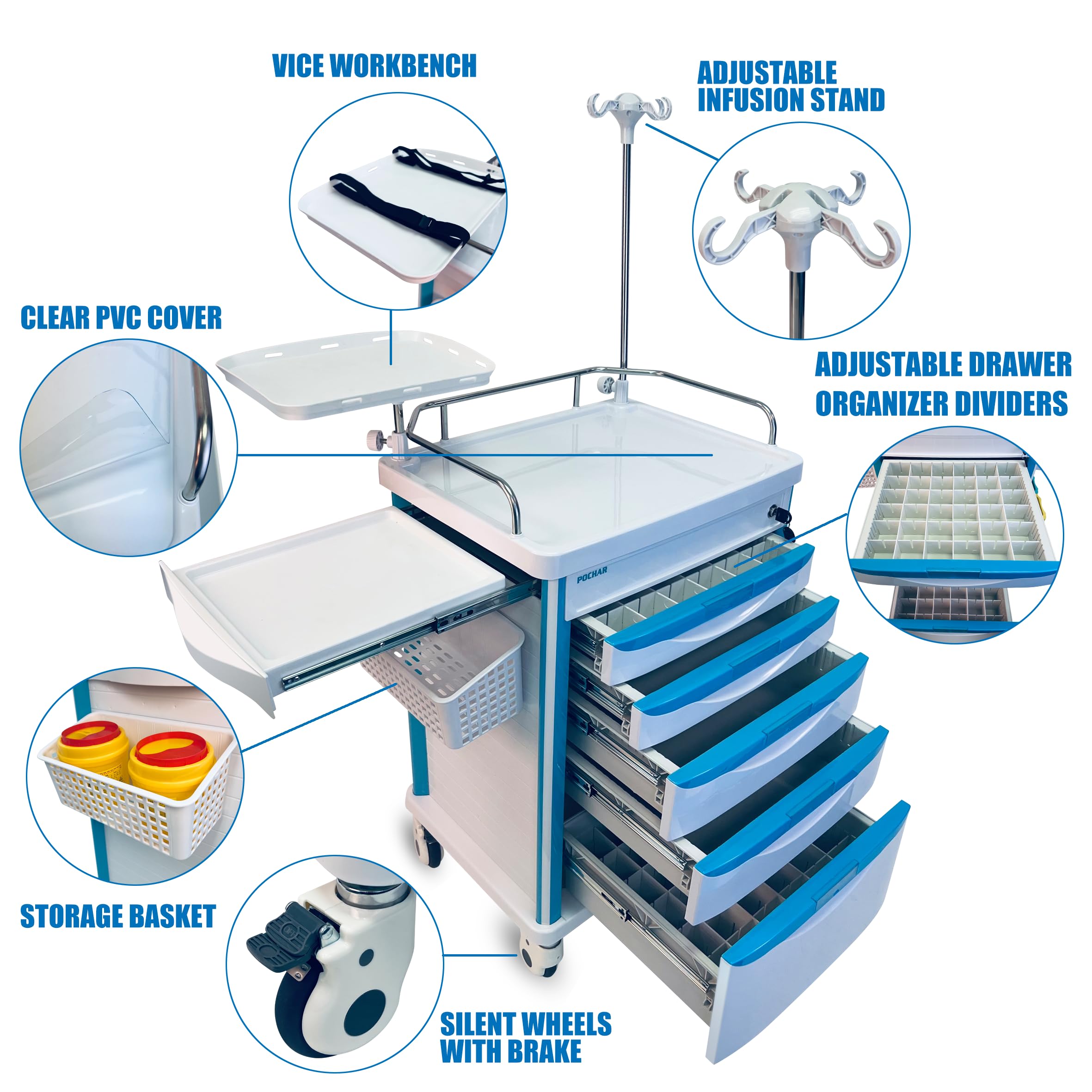 VICE WORKBENCH

ADJUSTABLE INFUSION STAND

CLEAR PVC COVER

ADJUSTABLE DRAWER ORGANIZER DIVIDERS

POCHAR

STORAGE BASKET

SILENT WHEELS WITH BRAKE