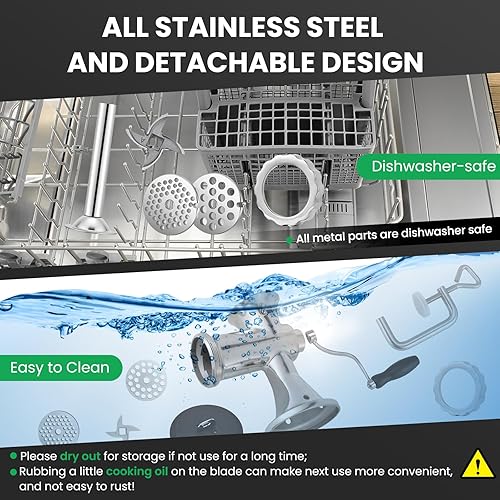 ALL STAINLESS STEEL AND DETACHABLE DESIGN

Dishwasher-safe

All metal parts are dishwasher safe

Easy to Clean

Please dry out for storage if not use for a long time;

Rubbing a little cooking oil on the blade can make next use more convenient, and not easy to rust!