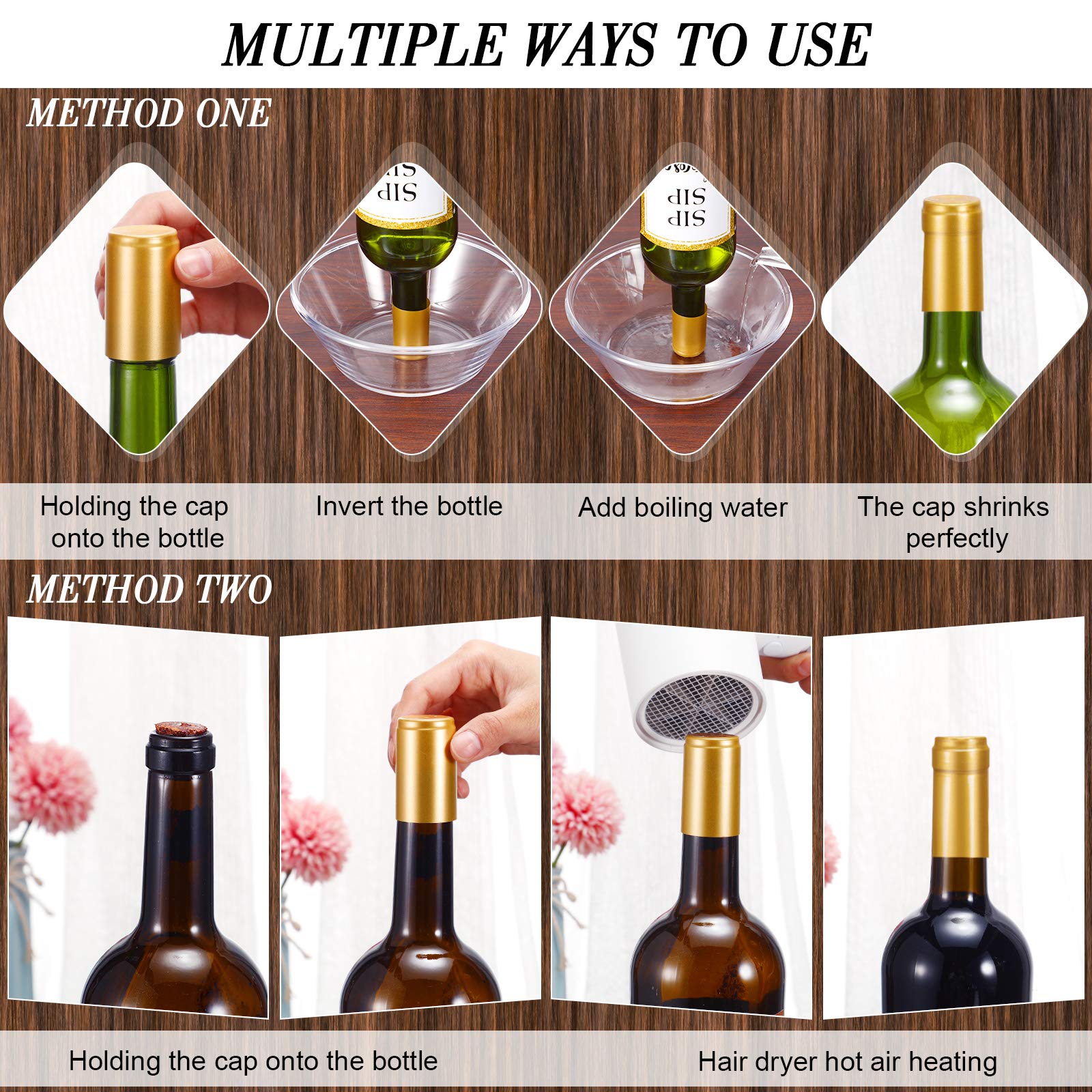 MULTIPLE WAYS TO USE

METHOD ONE

SIP SIP

SIP SIP

Holding the cap onto the bottle

Invert the bottle

Add boiling water

The cap shrinks perfectly

METHOD TWO

Holding the cap onto the bottle

Hair dryer hot air heating