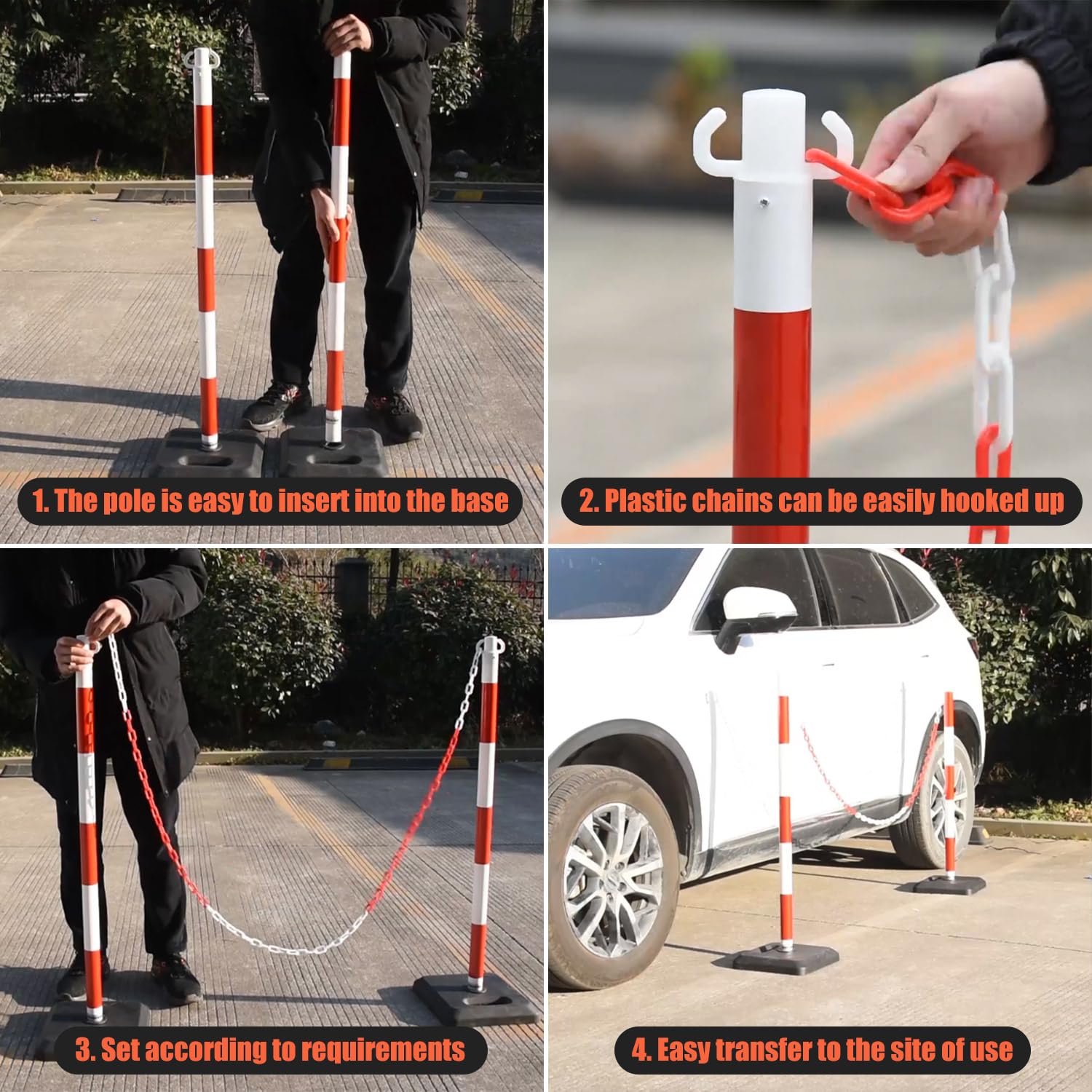 1. The pole is easy to insert into the base

2. Plastic chains can be easily hooked up

3. Set according to requirements

4. Easy transfer to the site of use