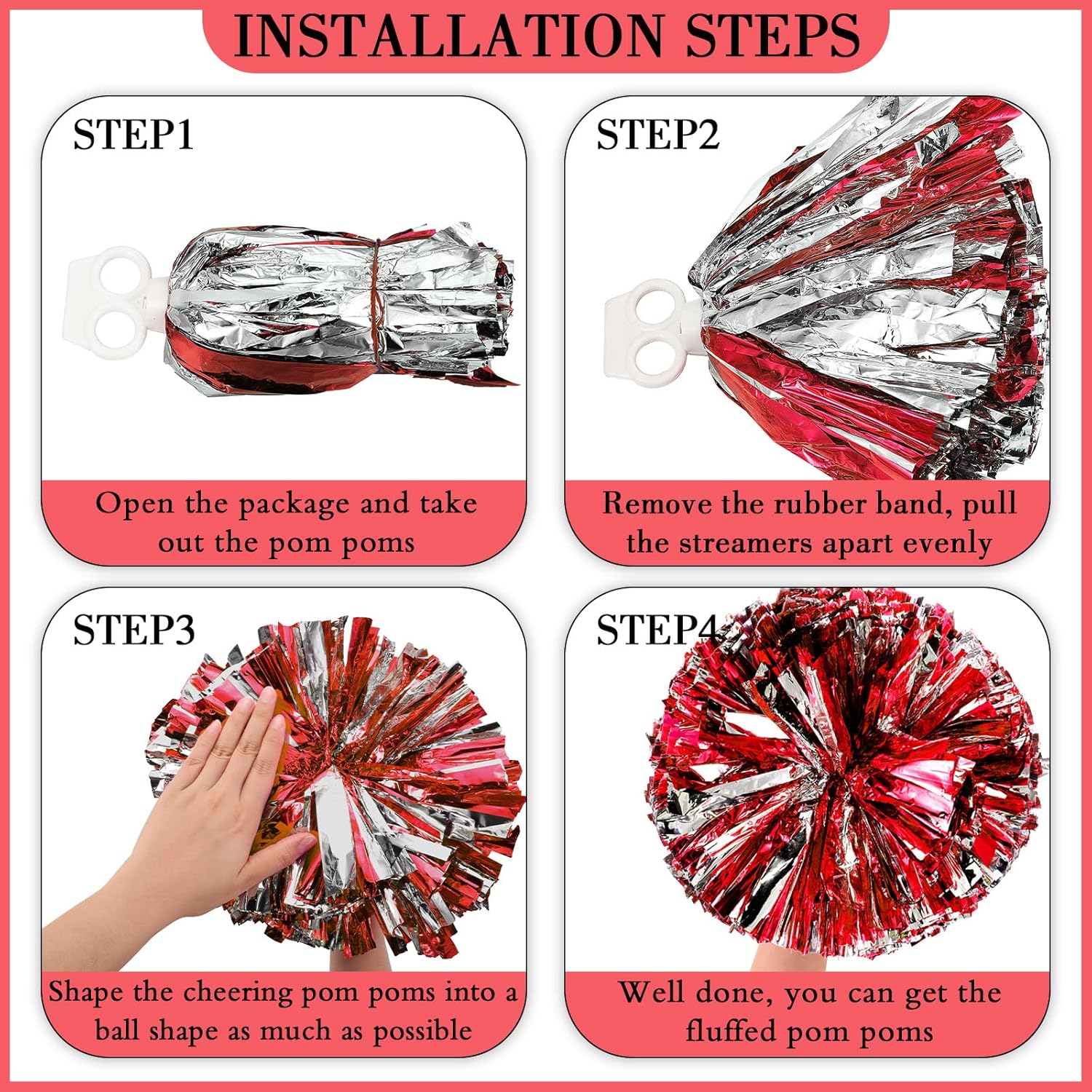 INSTALLATION STEPS

STEP1

Open the package and take out the pom poms

STEP2

Remove the rubber band, pull the streamers apart evenly

STEP3

Shape the cheering pom poms into a ball shape as much as possible

STEP4

Well done, you can get the fluffed pom poms