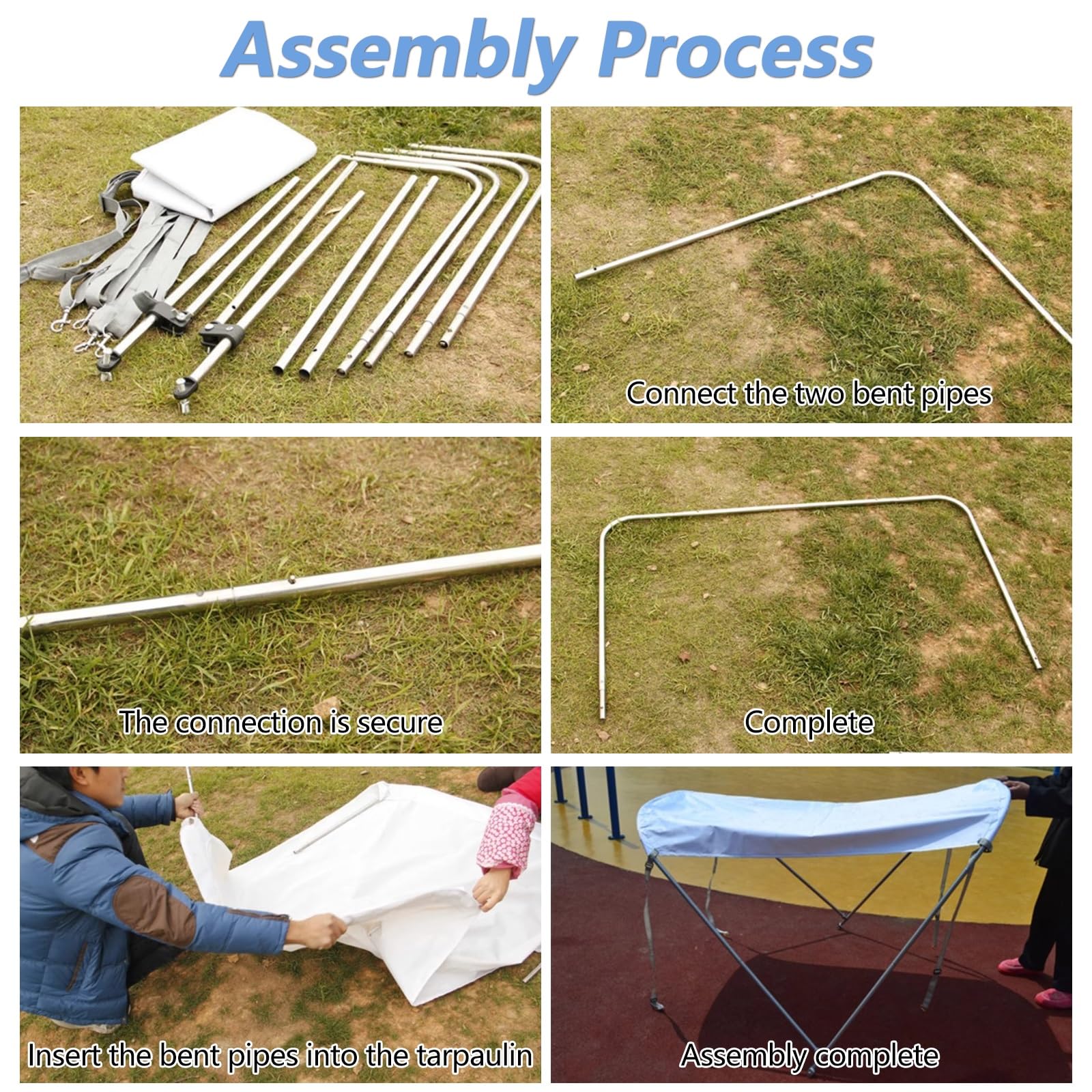 Assembly Process

Connect the two bent pipes

The connection is secure

Complete

Insert the bent pipes into the tarpaulin

Assembly complete