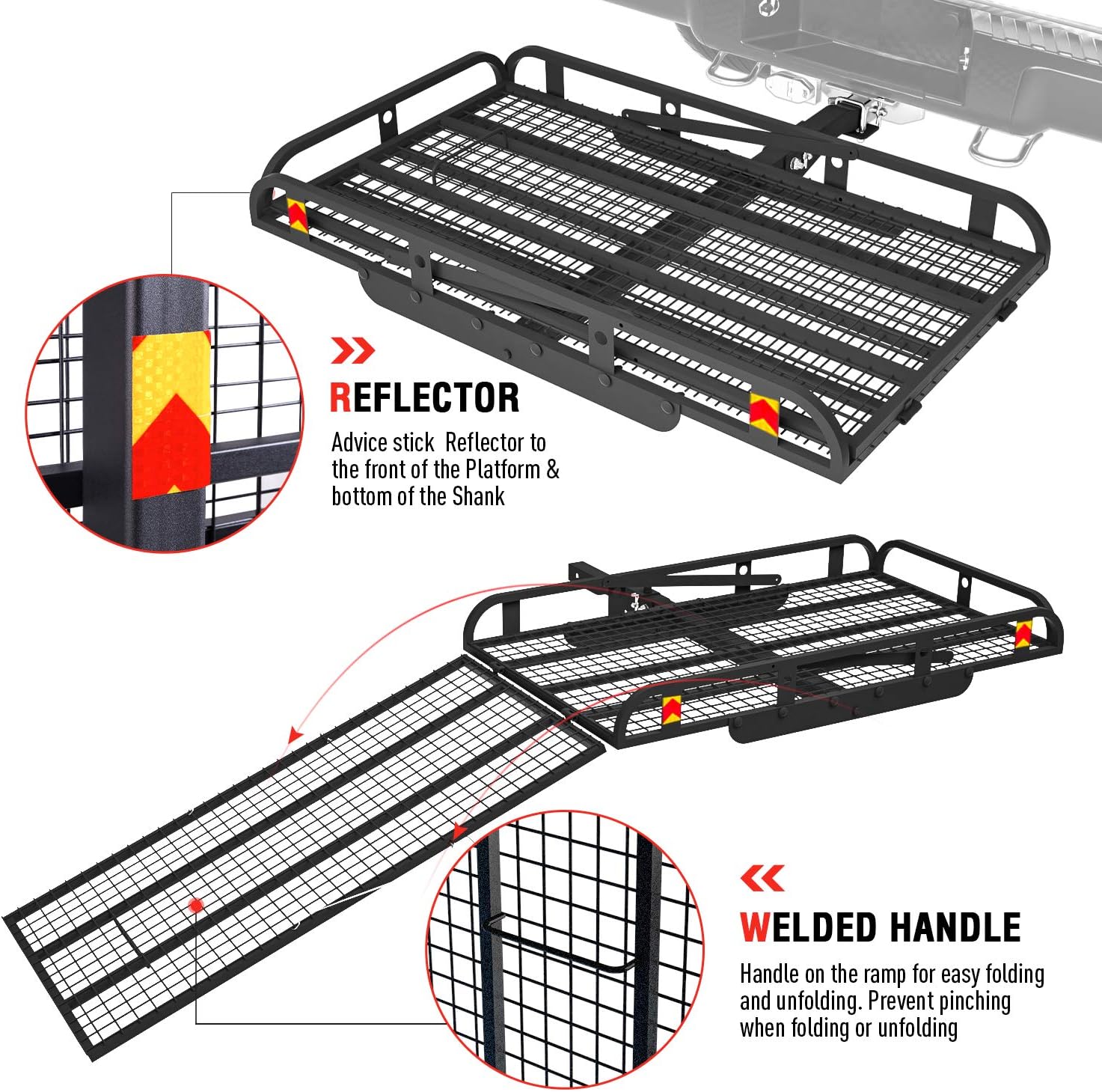 REFLECTOR

Advice stick Reflector to the front of the Platform & bottom of the Shank

WELDED HANDLE

Handle on the ramp for easy folding and unfolding. Prevent pinching when folding or unfolding