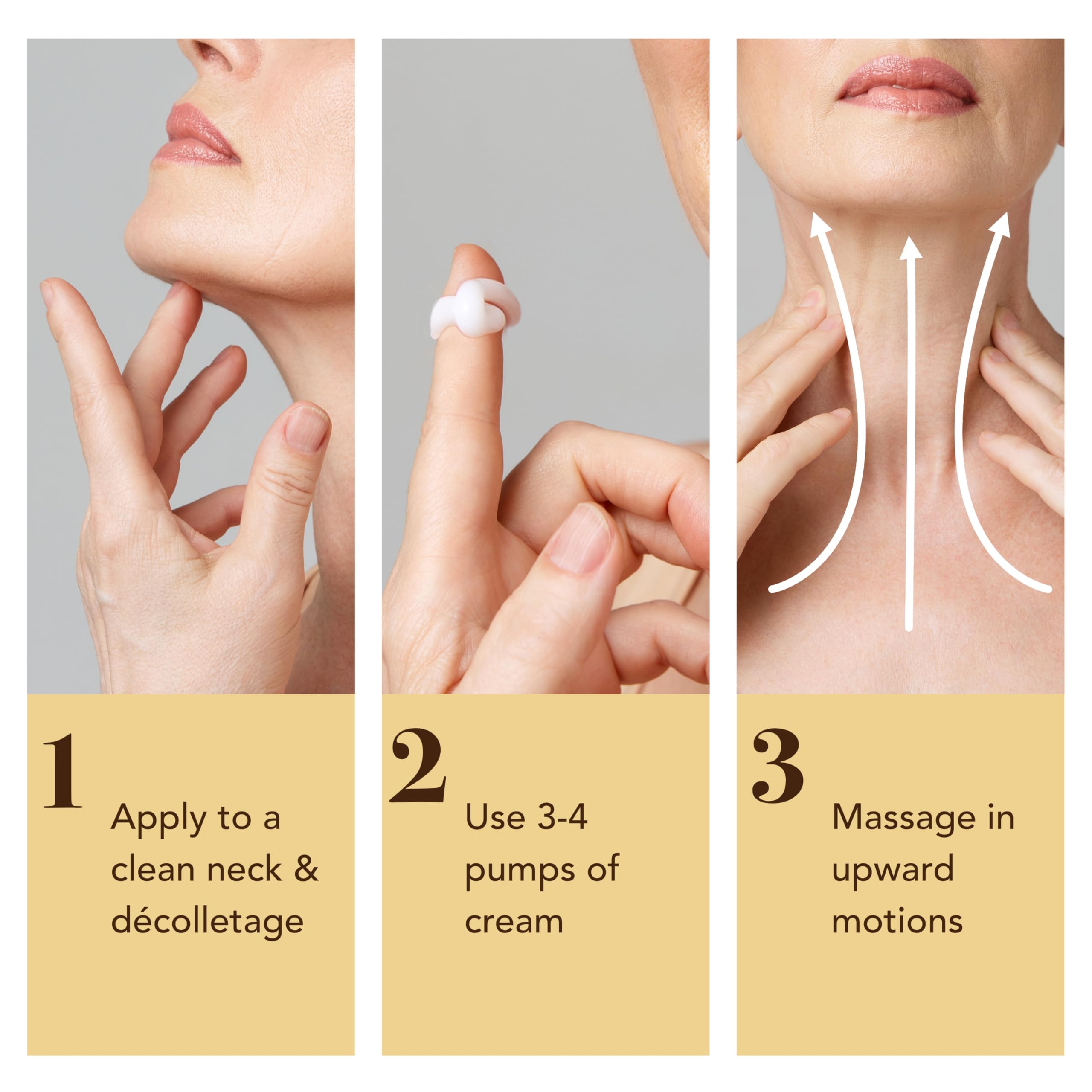 1

Apply to a clean neck & décolletage

2

Use 3-4 pumps of cream

3

Massage in upward motions